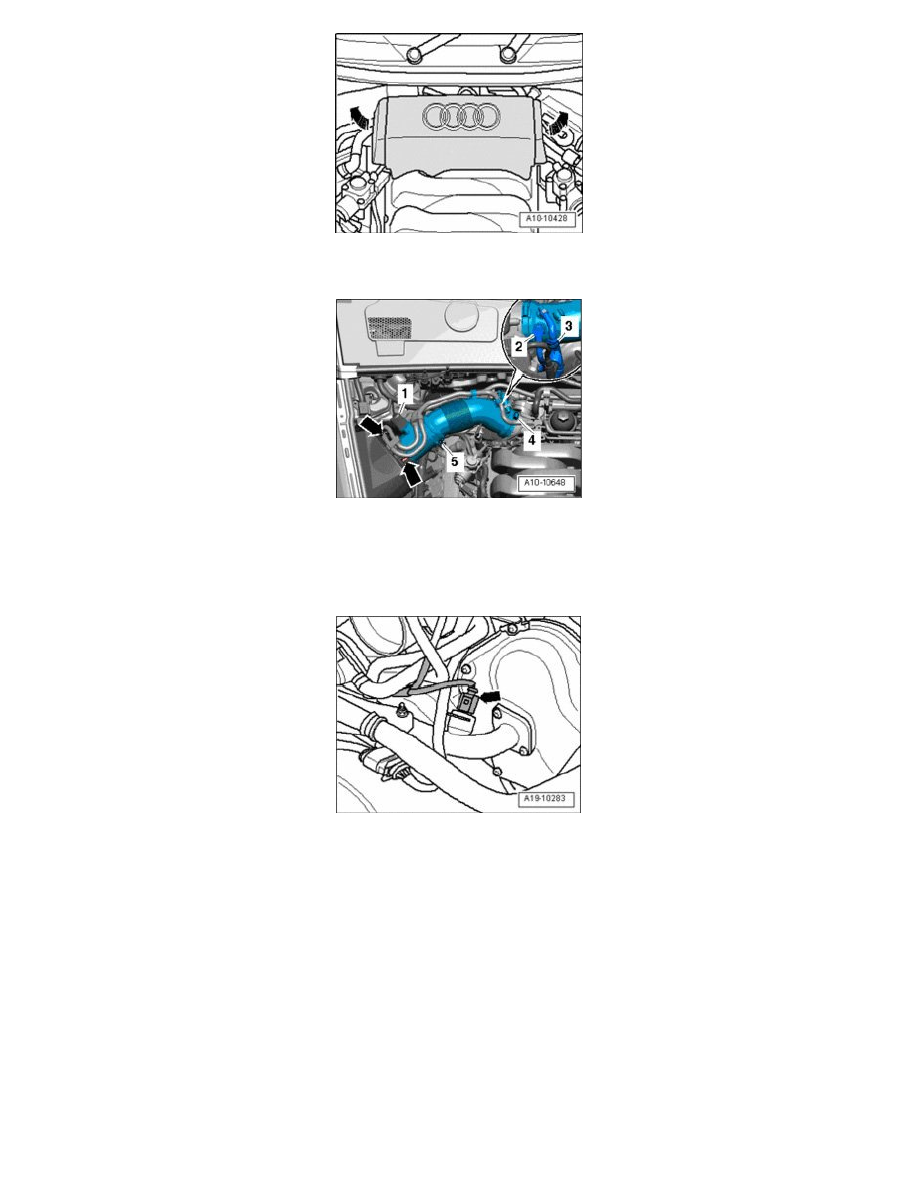 A10-10428

3
2
1
4
5
A10-10648

A19-10283