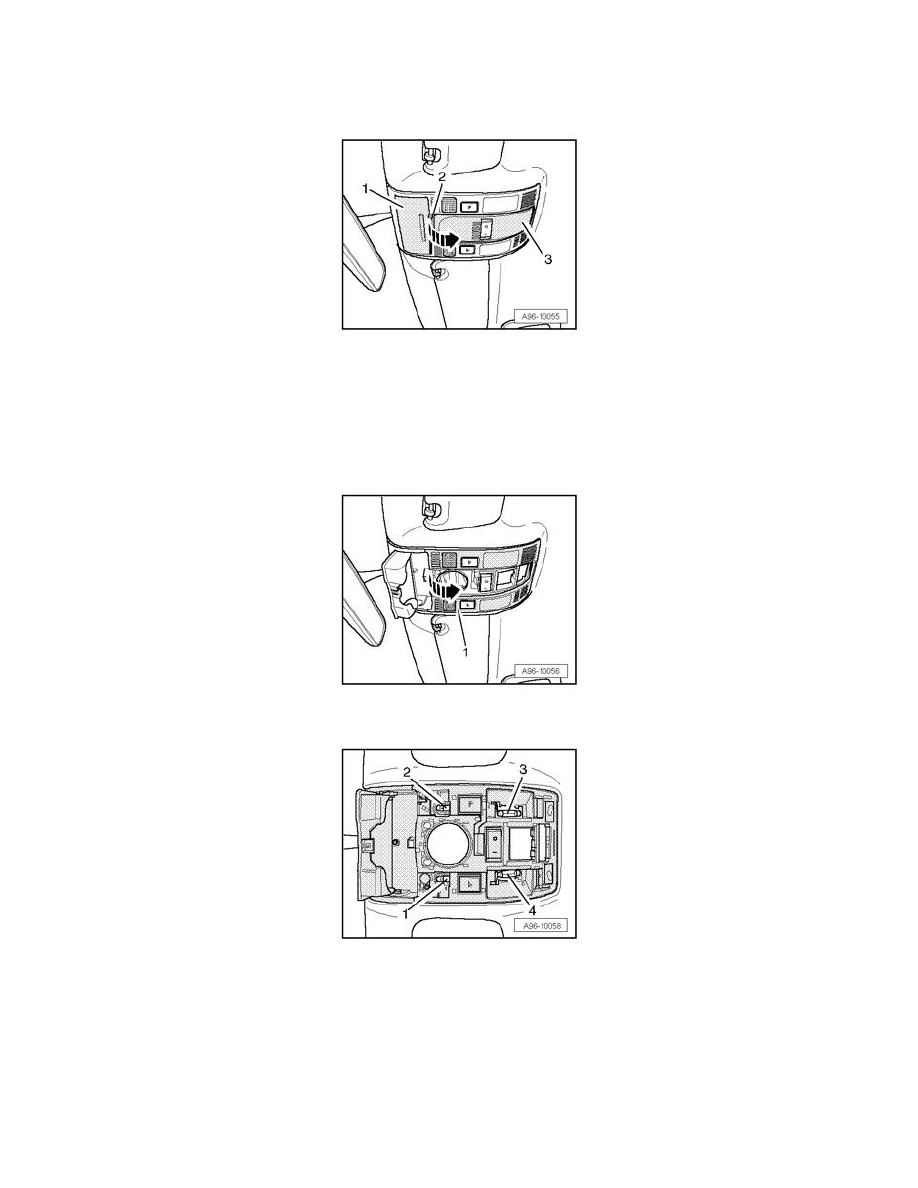 1
2
3
A96-10055

1
A96-10056

2
3
1
4
A96-10058