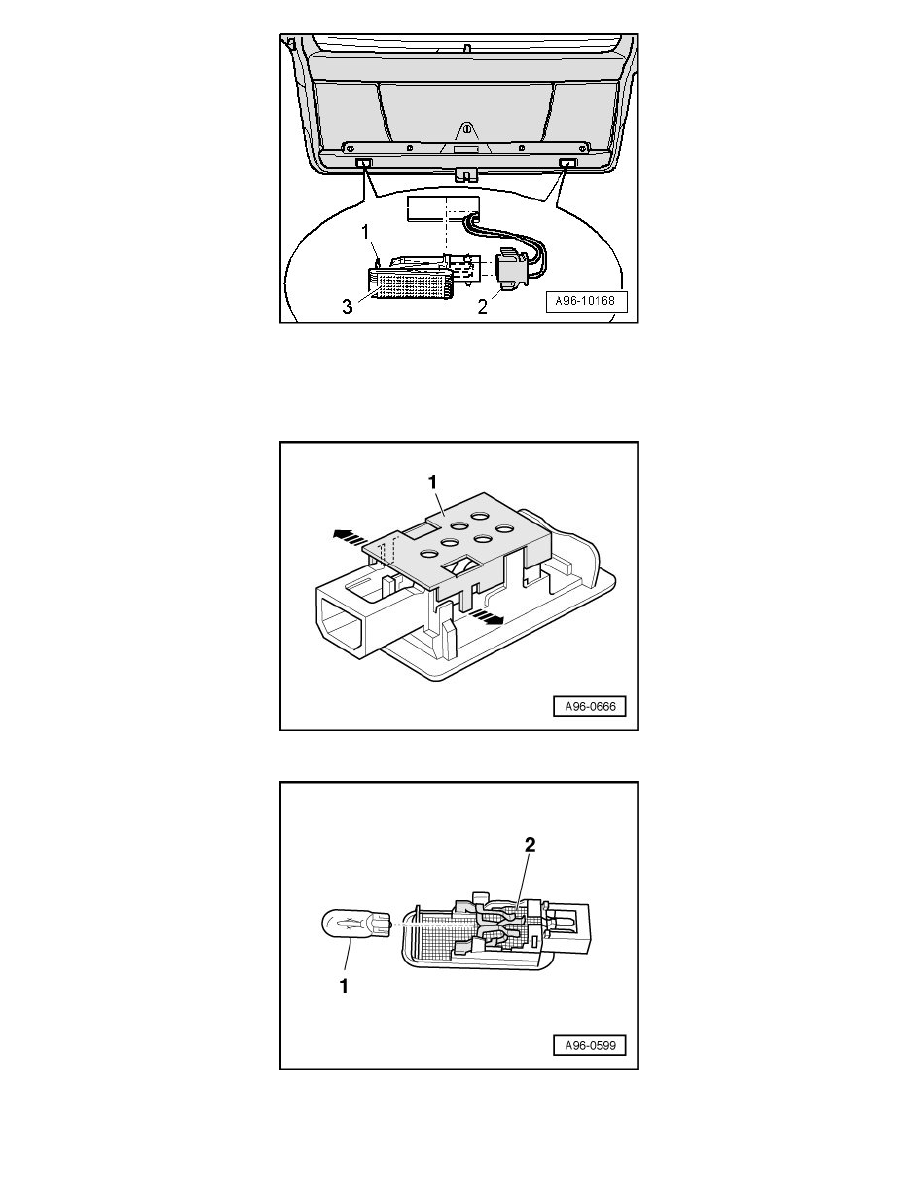 1
3
2
A96-10168

1
A96-0666

2
1
A96-0599