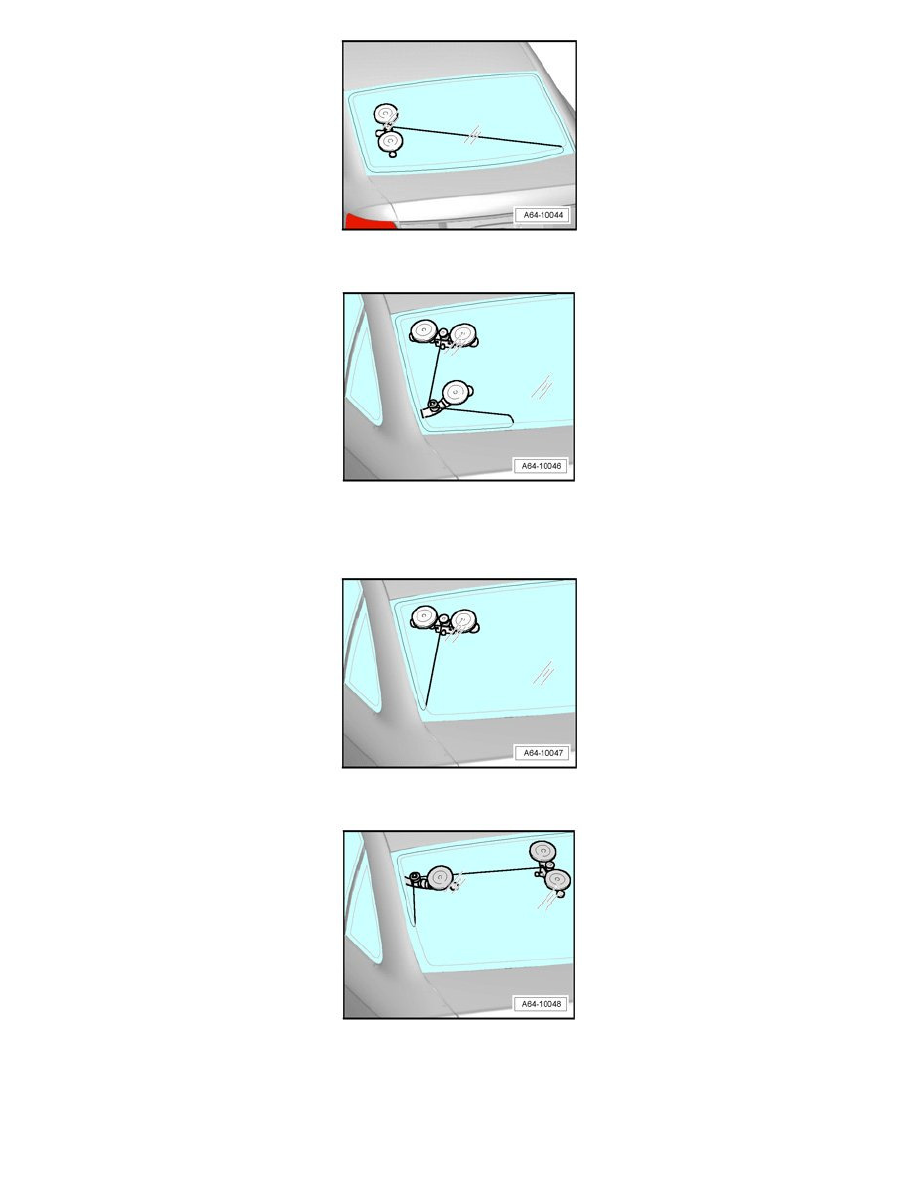 A64-10044

A64-10046

A64-10047

A64-10048