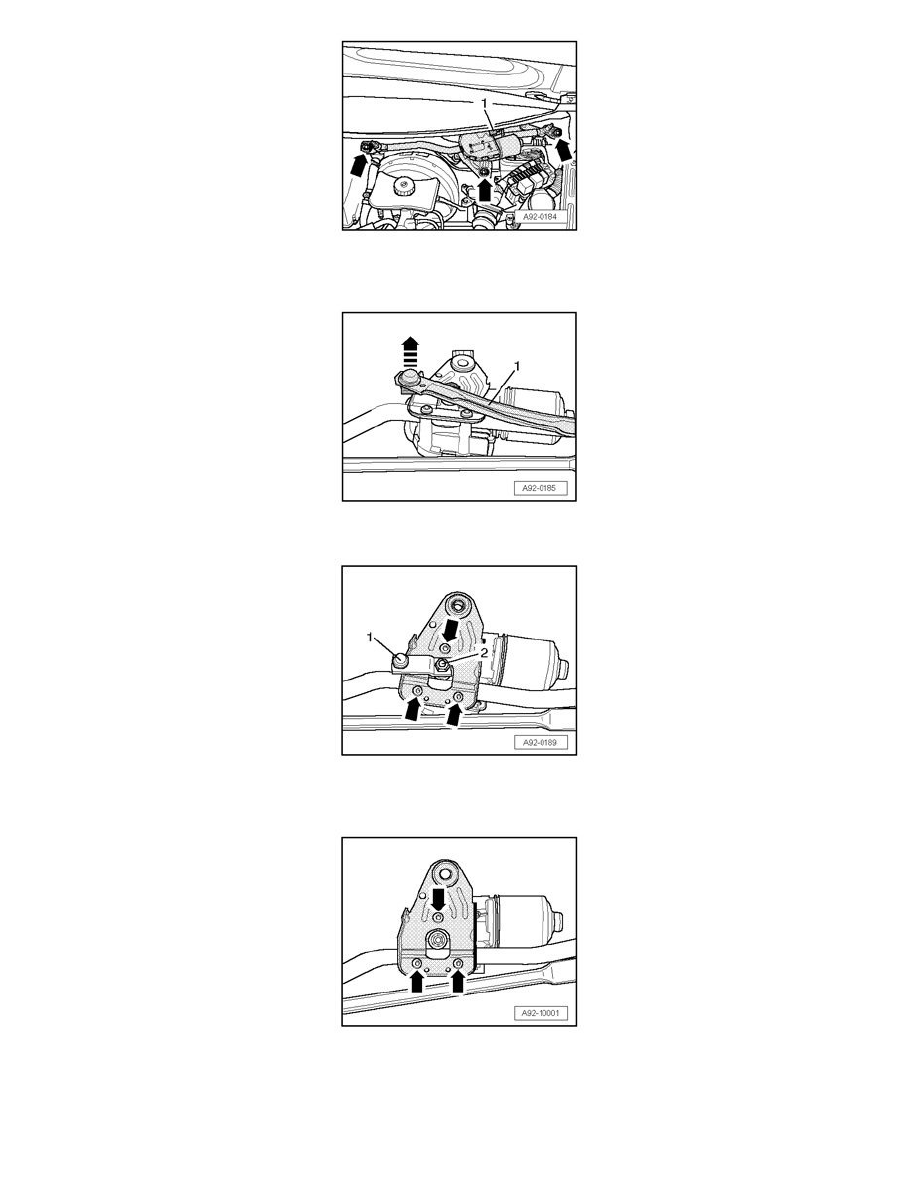 1

A92-0184

1

A92-0185

1

2

A92-0189

A92-10001