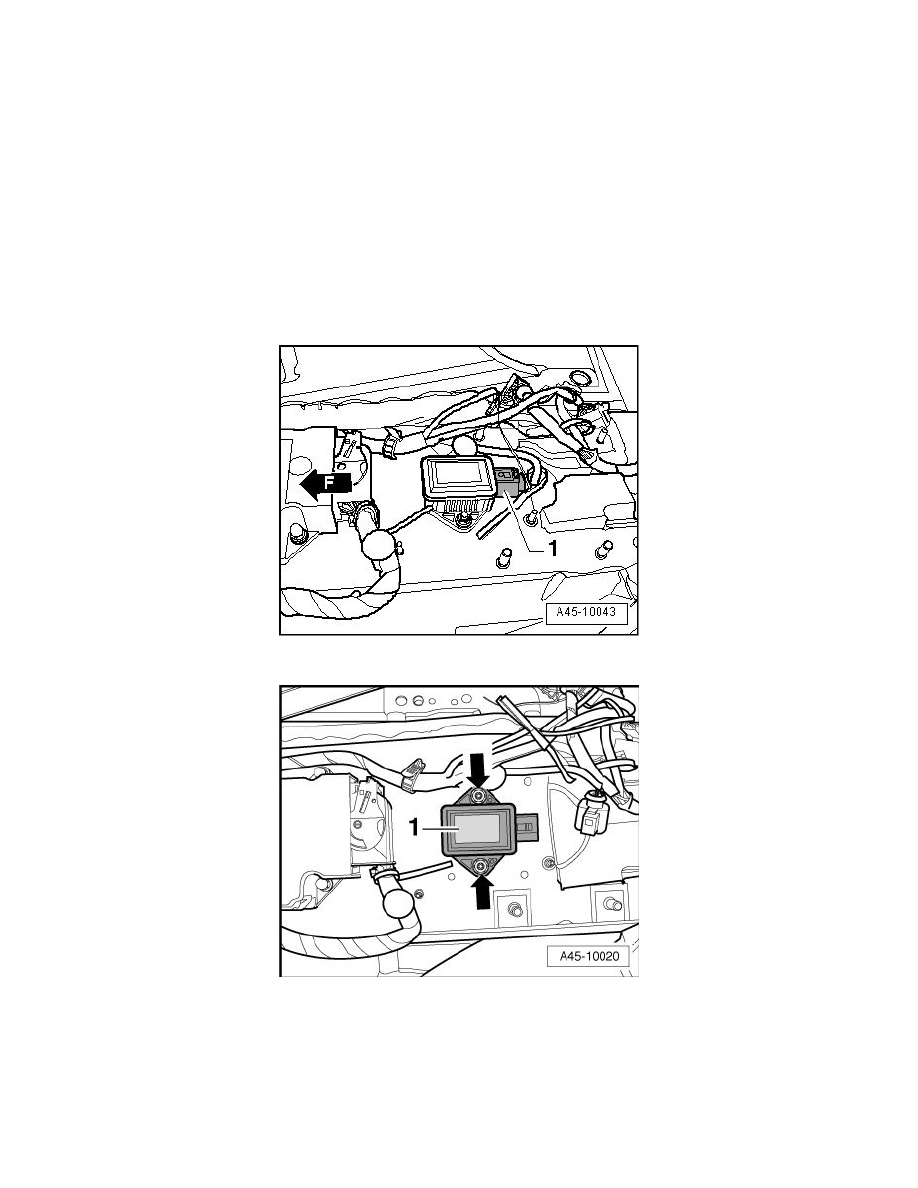 F

1

A45-10043

1

A45-10020