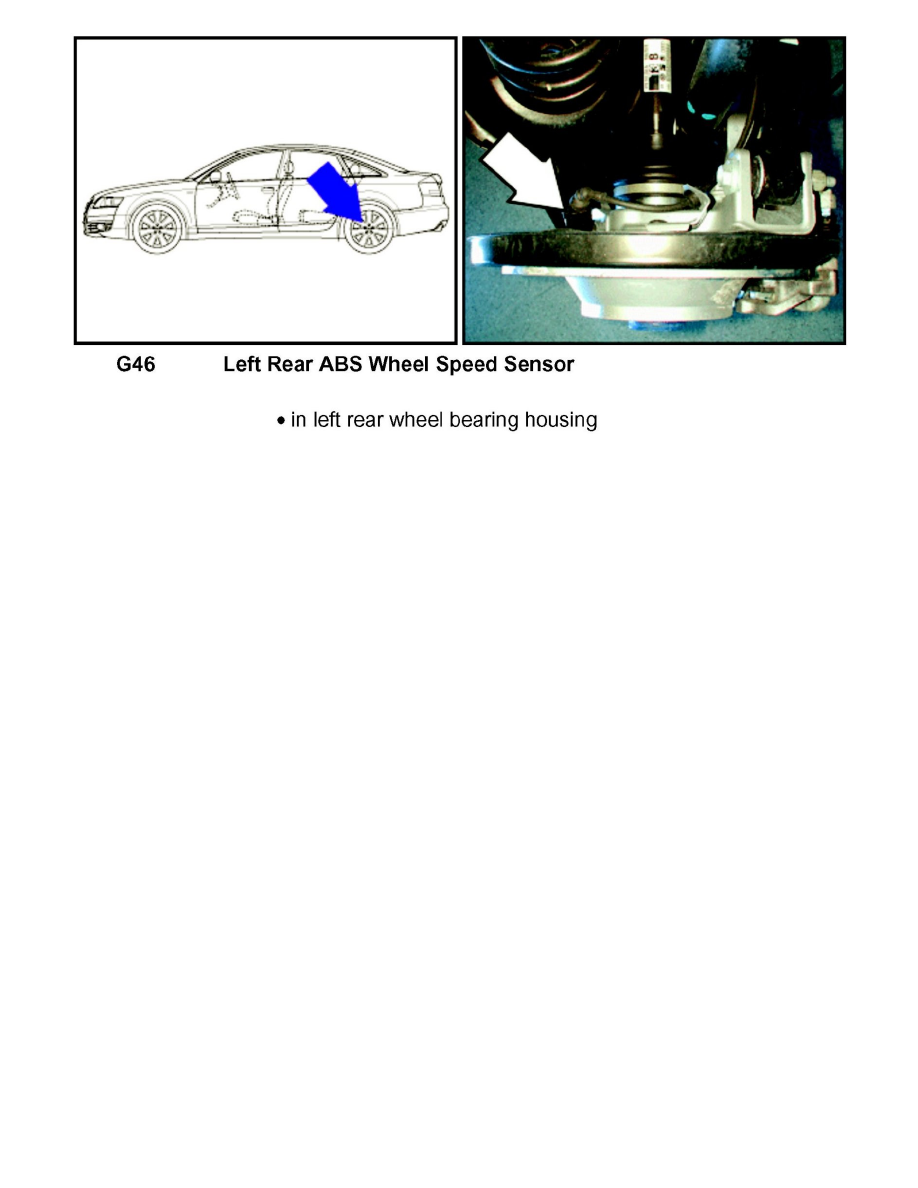 G46 Left Rear ABS Wheel Speed Sensor

• in left rear wheel bearing housing