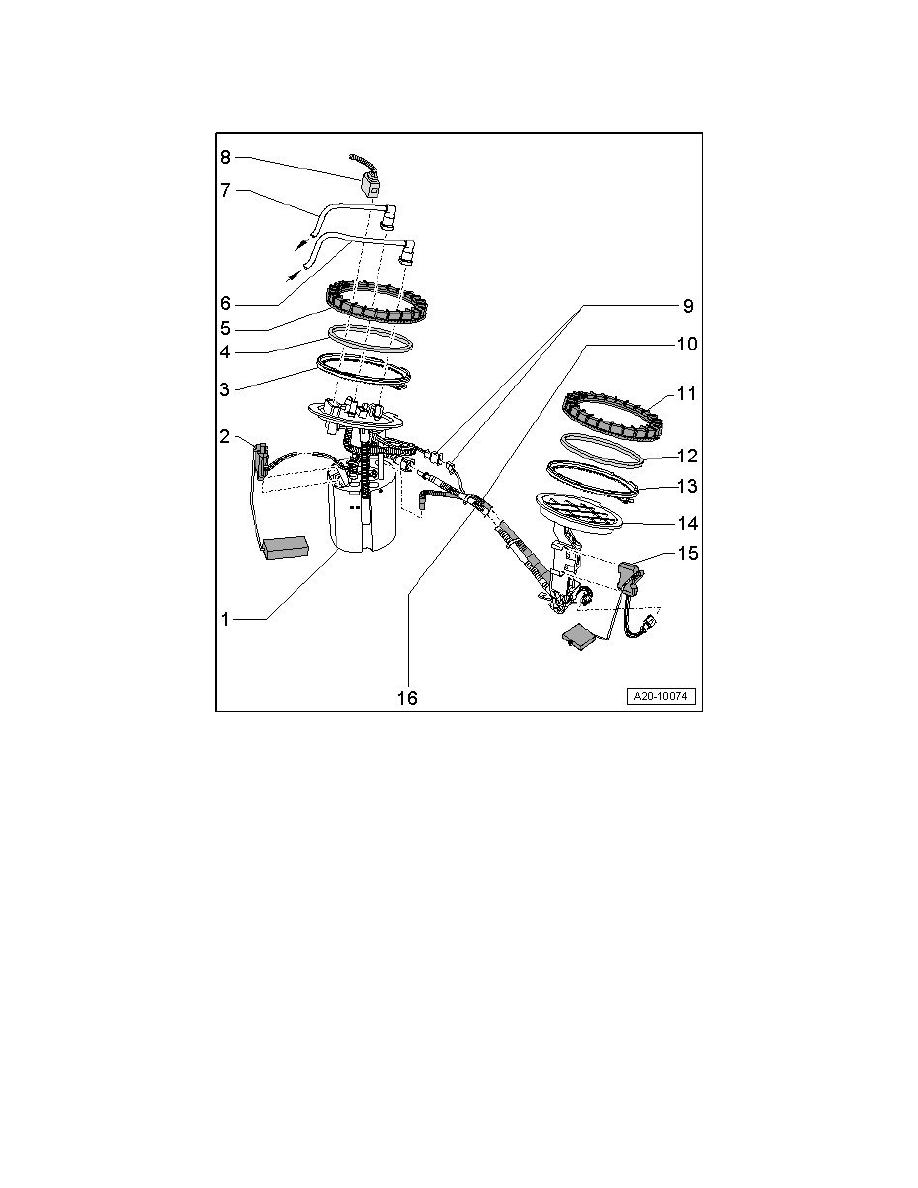 8
7
6
5
4
3
2
1
9
10
11
12
13
14
15
16
A20-10074