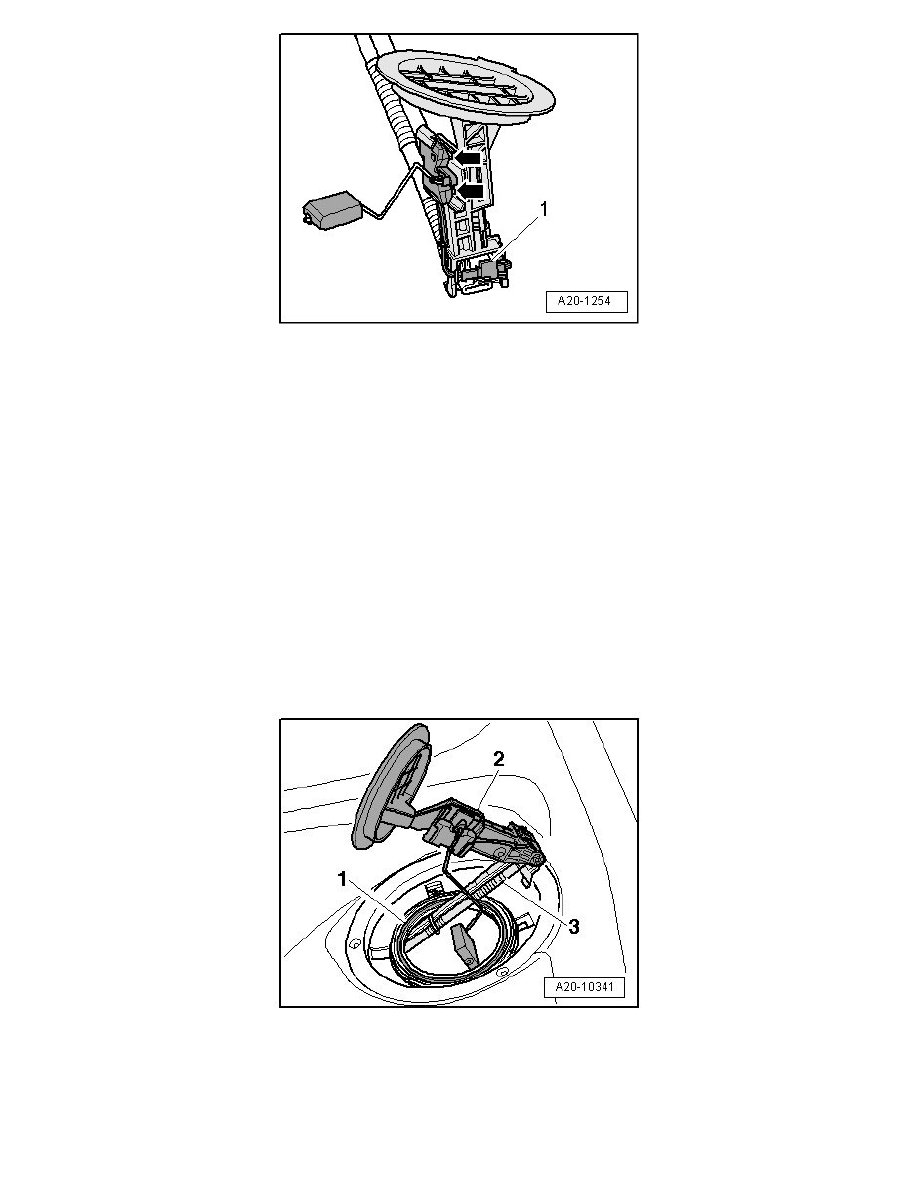 1

A20-1254

2

1

3

A20-10341