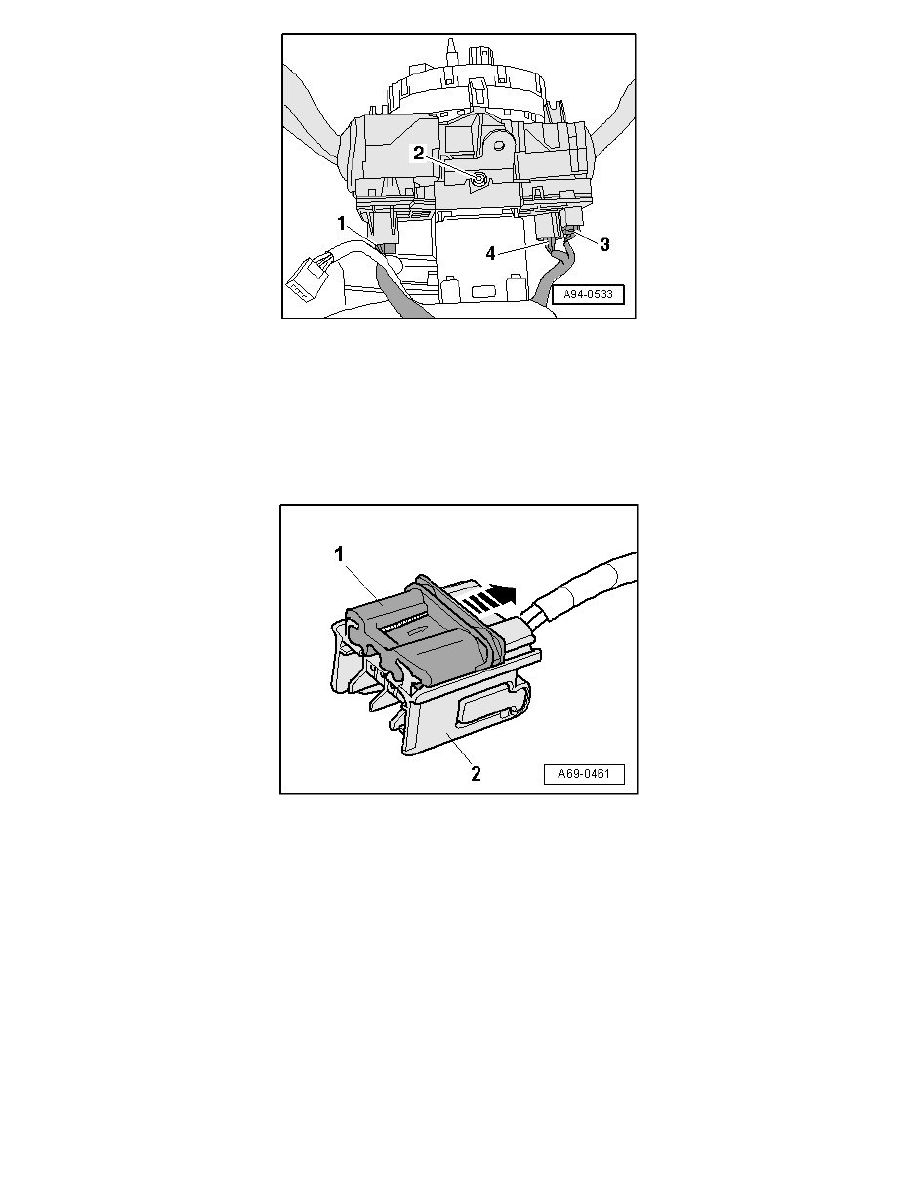 2
1
4
3
A94-0533

1
2
A69-0461