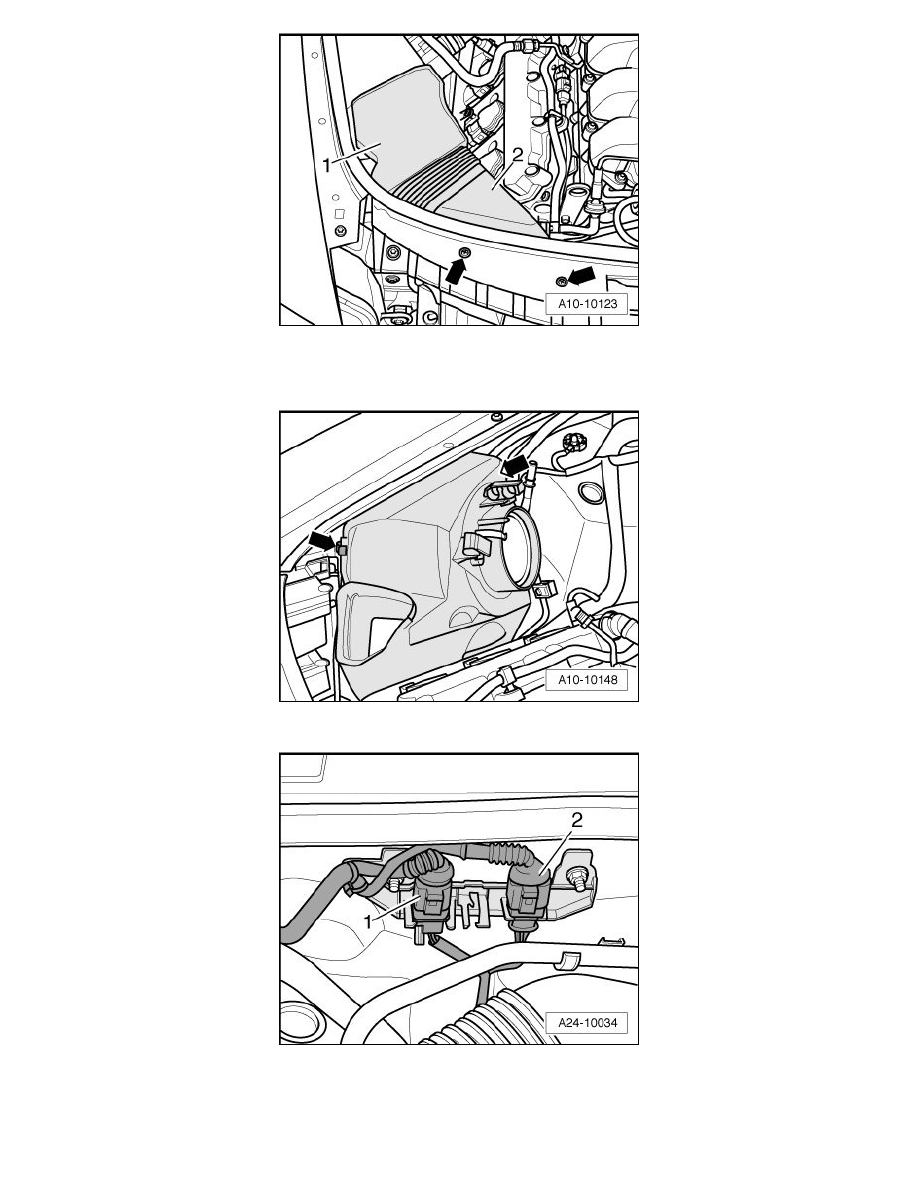 1
2
A10-10123

A10-10148

2
1
A24-10034