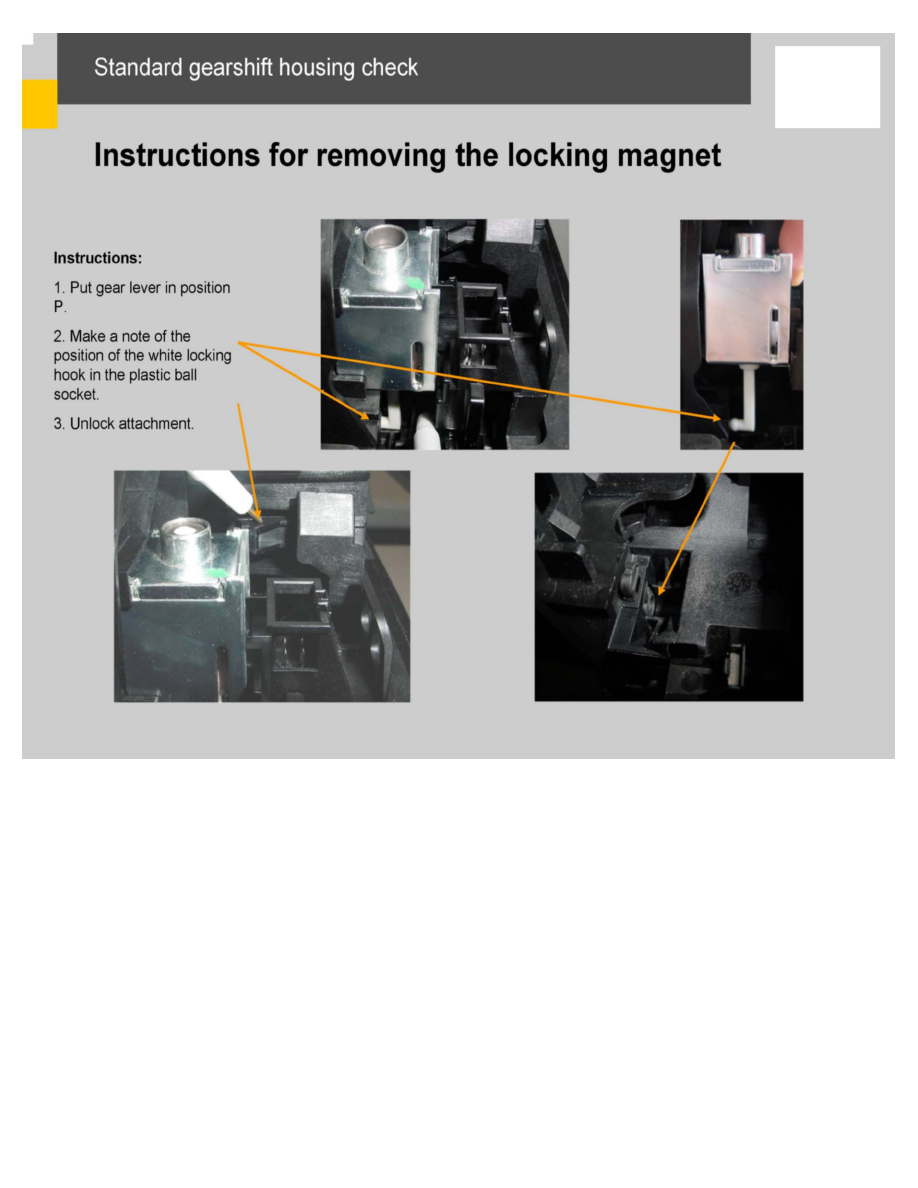 Standard gearshift housing check

Instructions for removing the locking magnet

Instructions:

1. Put gear lever in position P.

2. Make a note of the position of the white locking hook in the plastic ball socket.

3. Unlock attachment.