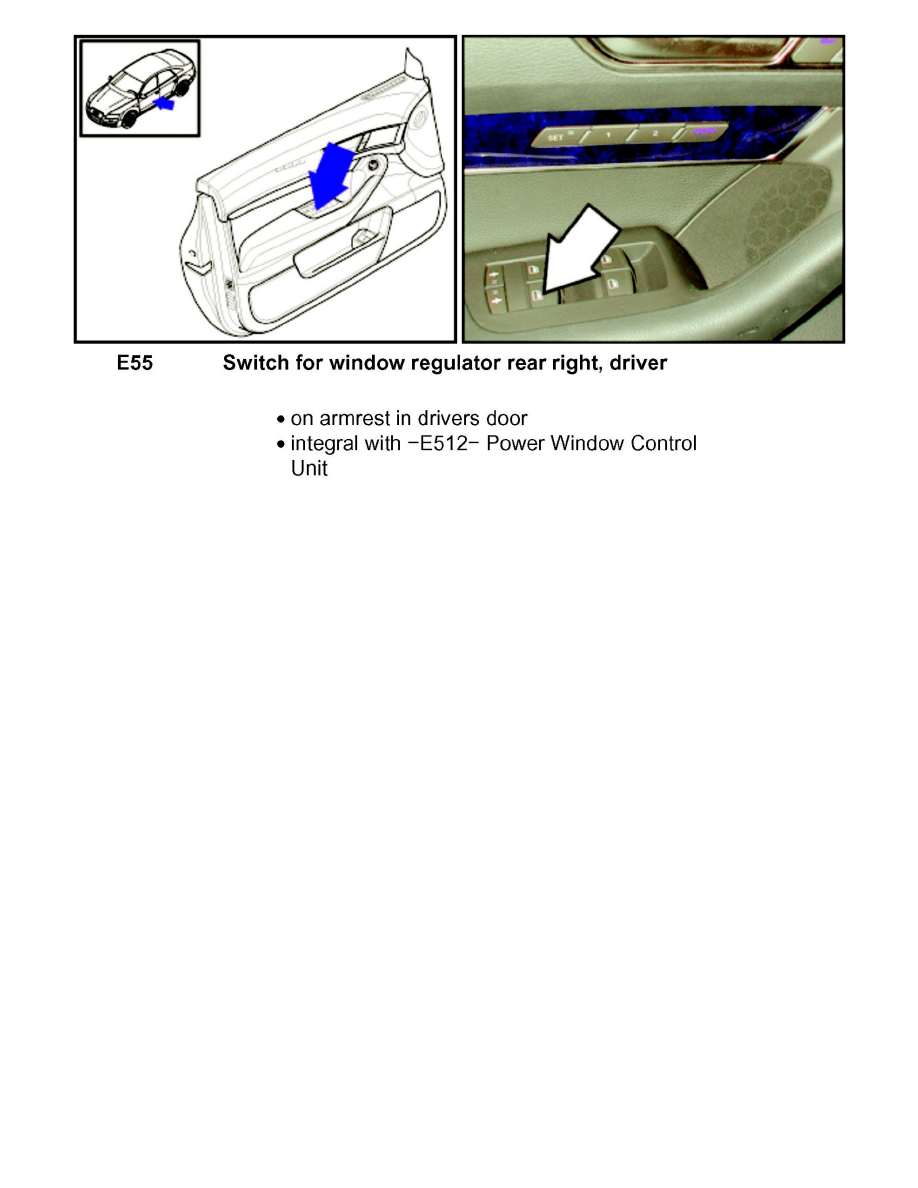 SET 1 2

E55 Switch for window regulator rear right, driver

• on armrest in drivers door
• integral with −E512− Power Window Control Unit