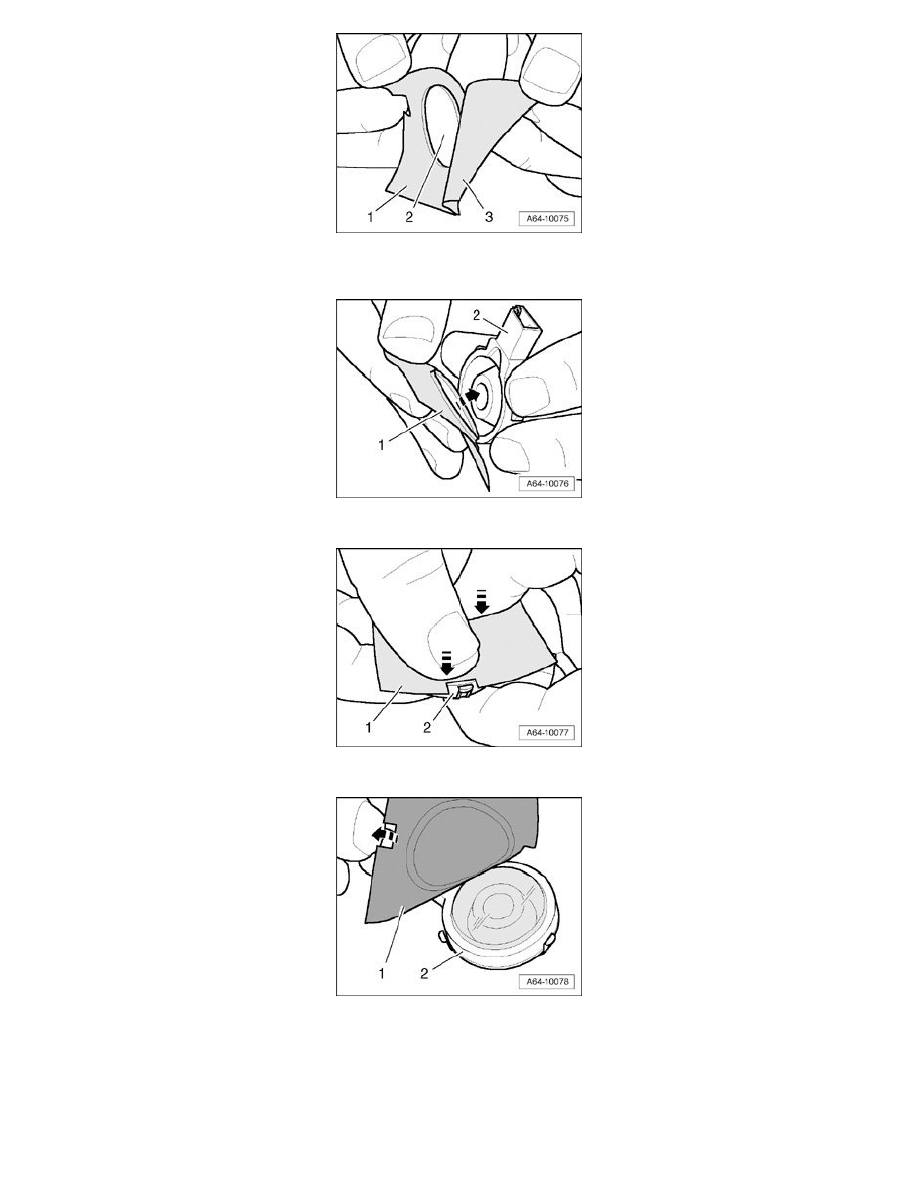 1
2
3
A64-10075

2
1
A64-10076

1
2
A64-10077

1
2
A64-10078