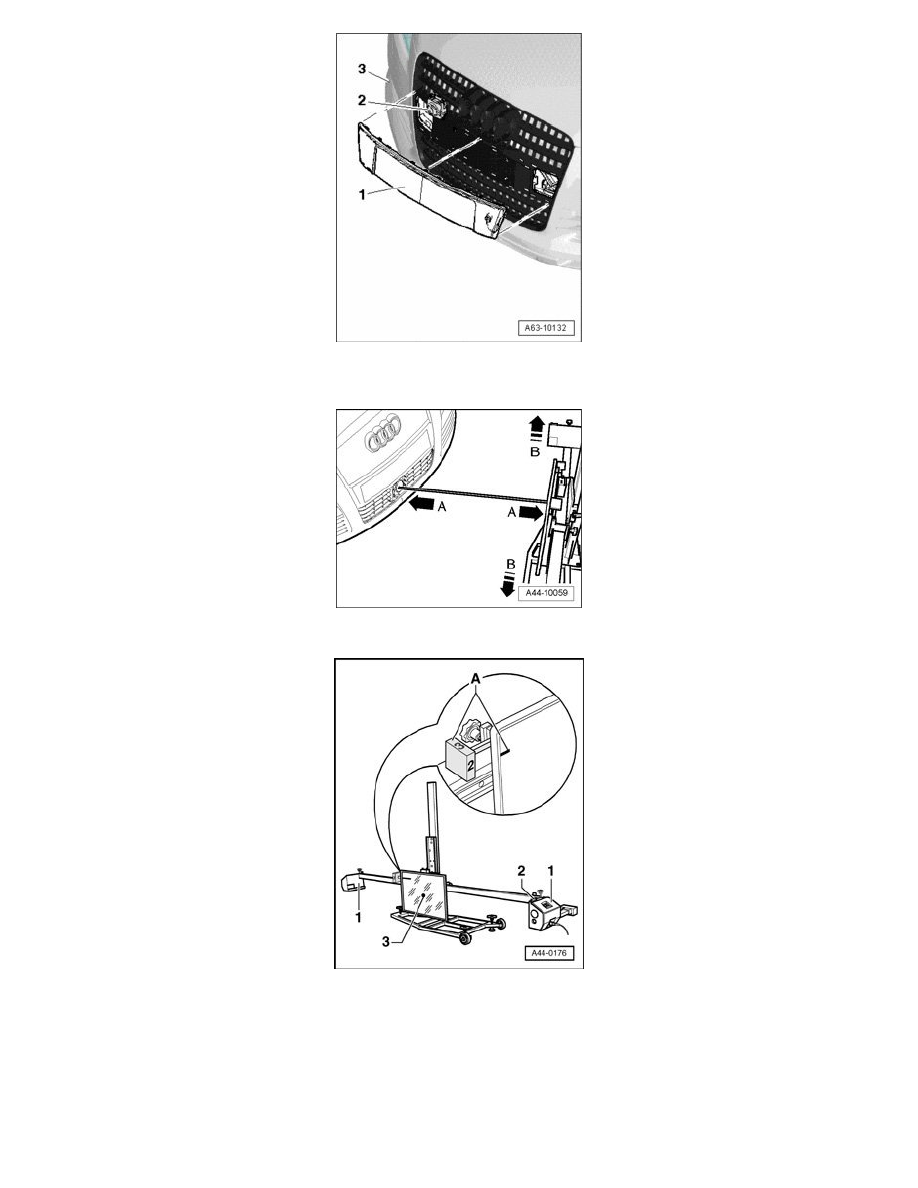 3
2
1
A63-10132

B
A
A
B
A44-10059

A
2
2
1
1
3
A44-0176