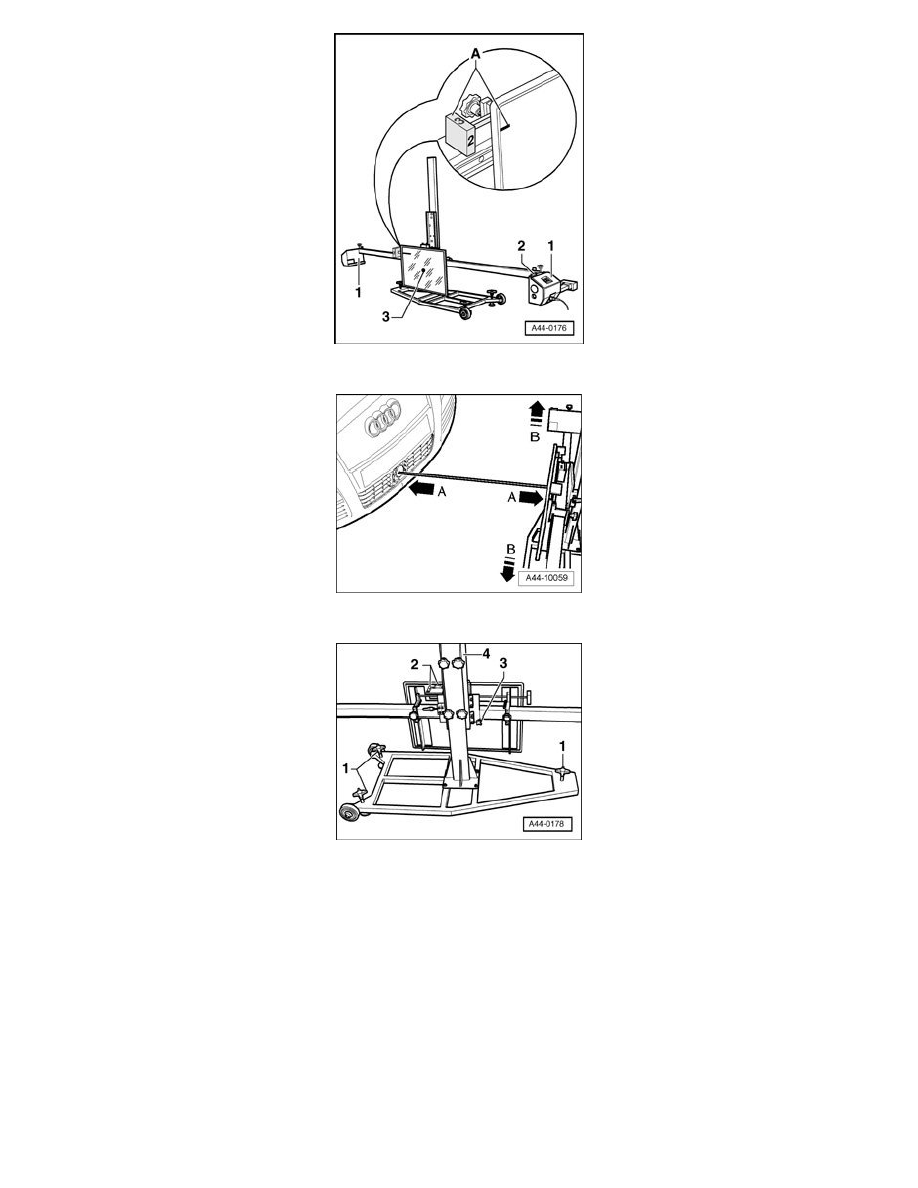 A
2
2 1
1
3
A44-0176

B
A
A
B
A44-10059

2 4 3
1
1
A44-0178