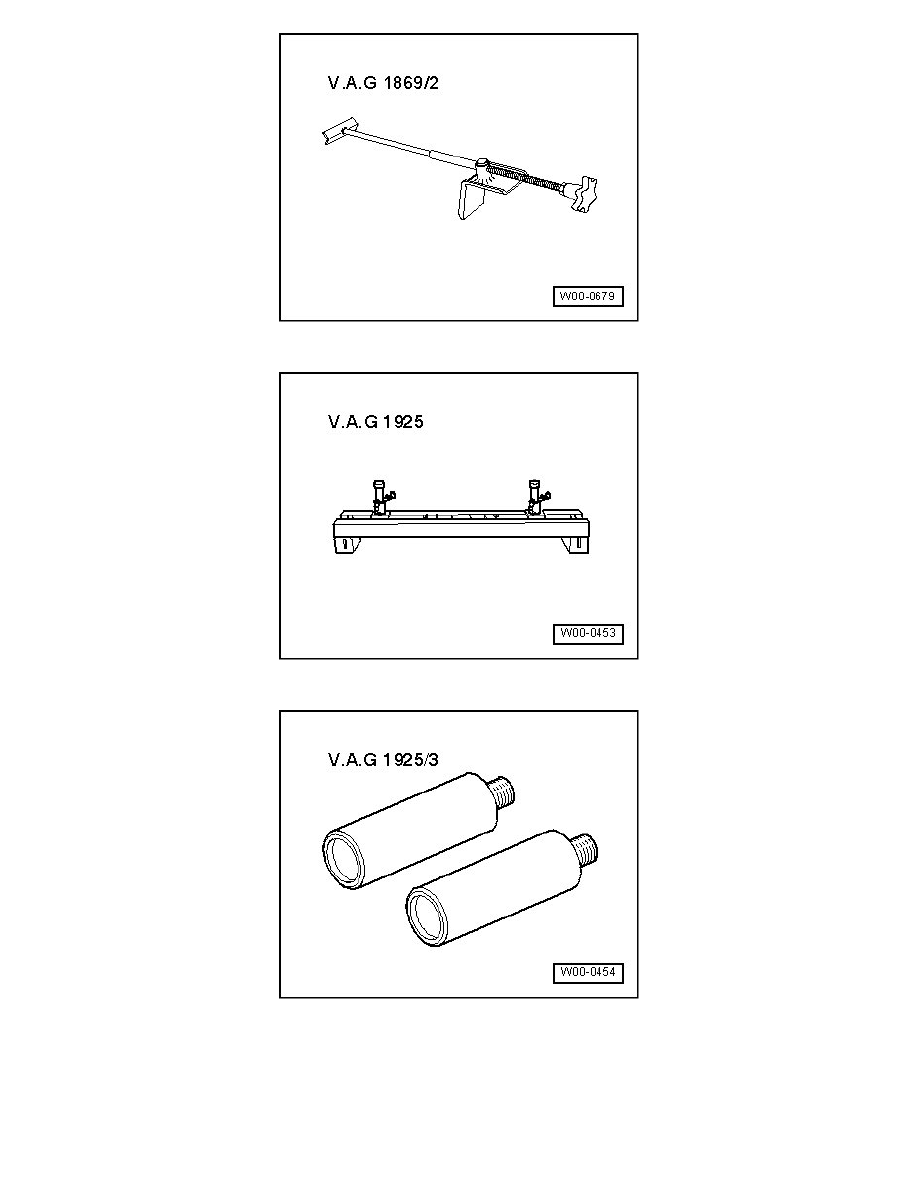 V.A.G 1869/2

W00-0679

V.A.G 1925

W00-0453

V.A.G 1925/3

W00-0454