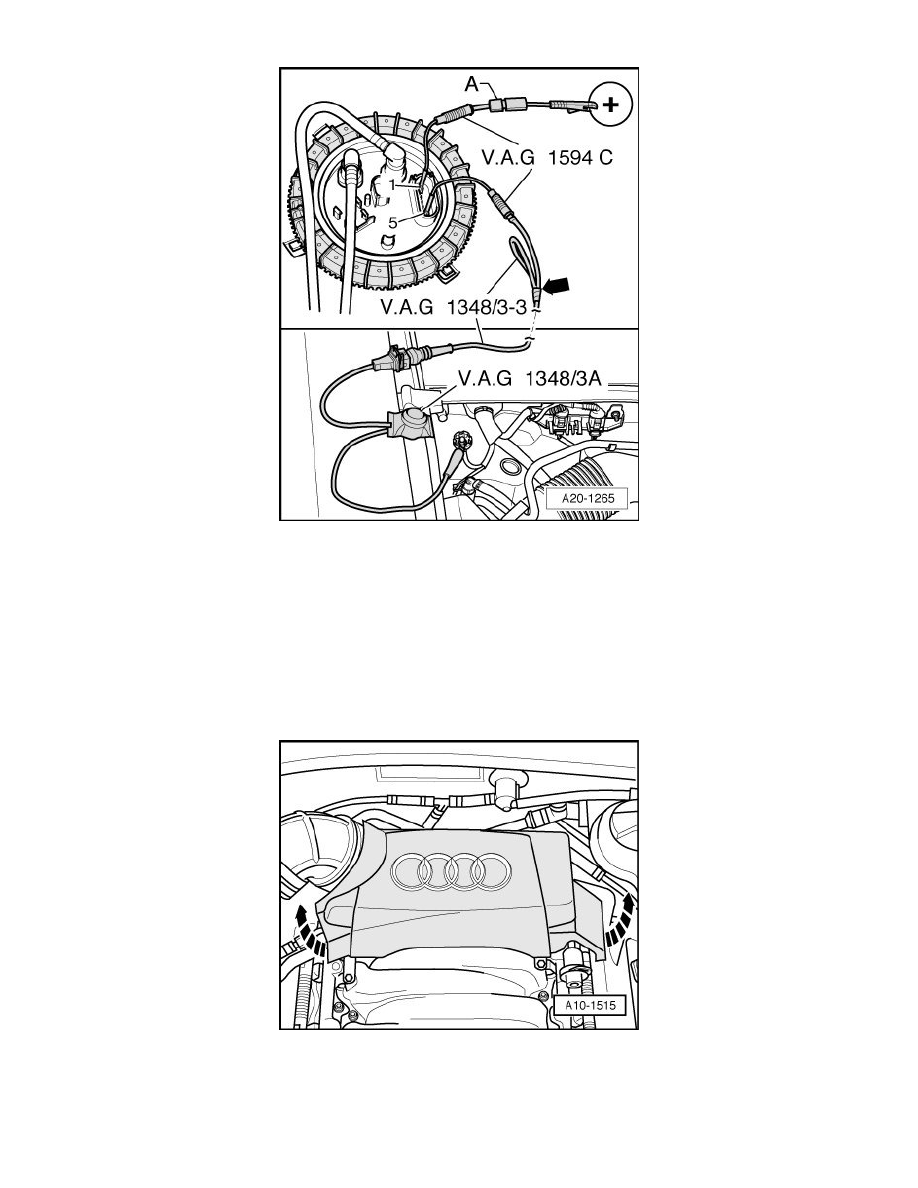 A
+
V.A.G 1594 C
1
5
V.A.G 1348/3-3
V.A.G 1348/3A
A20-1265

A10-1515