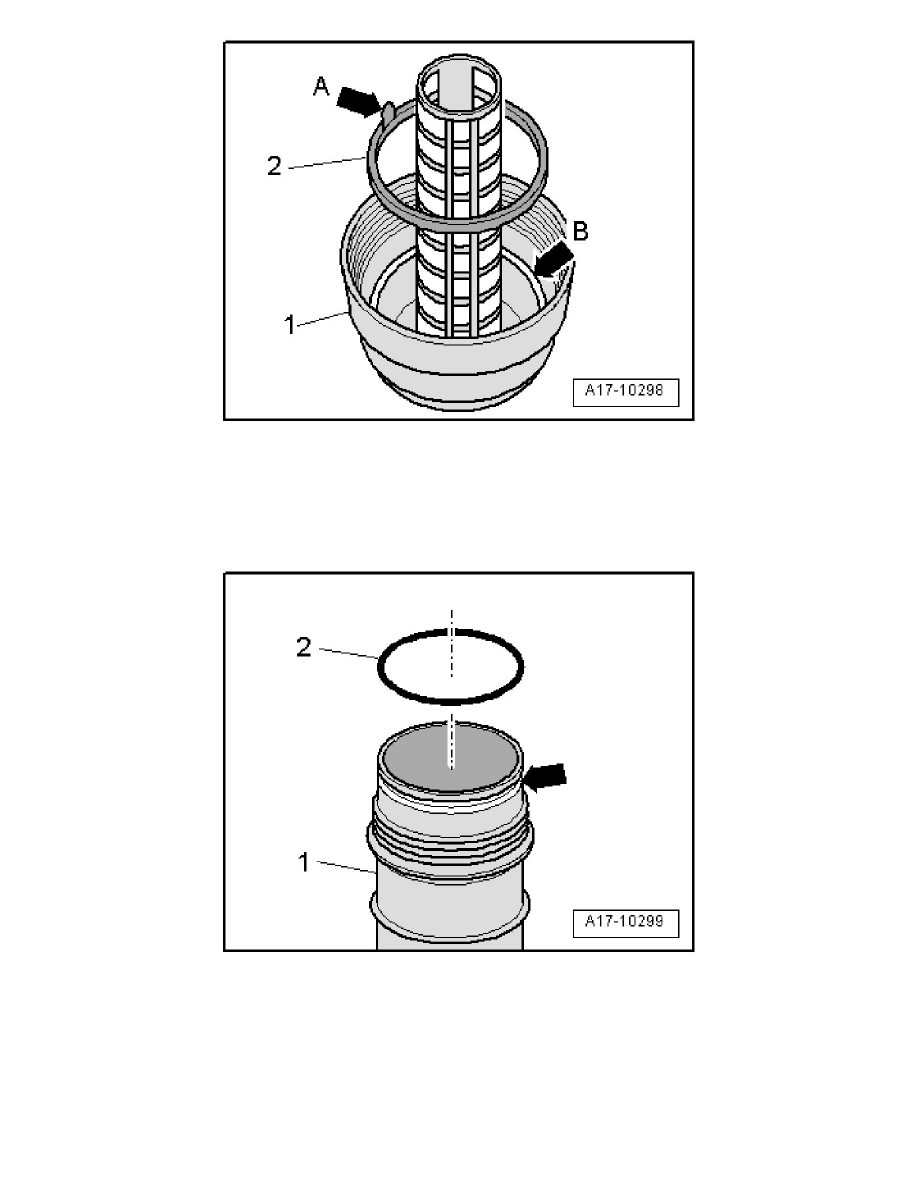 A
2
B
1
A17-10298

2
1
A17-10299