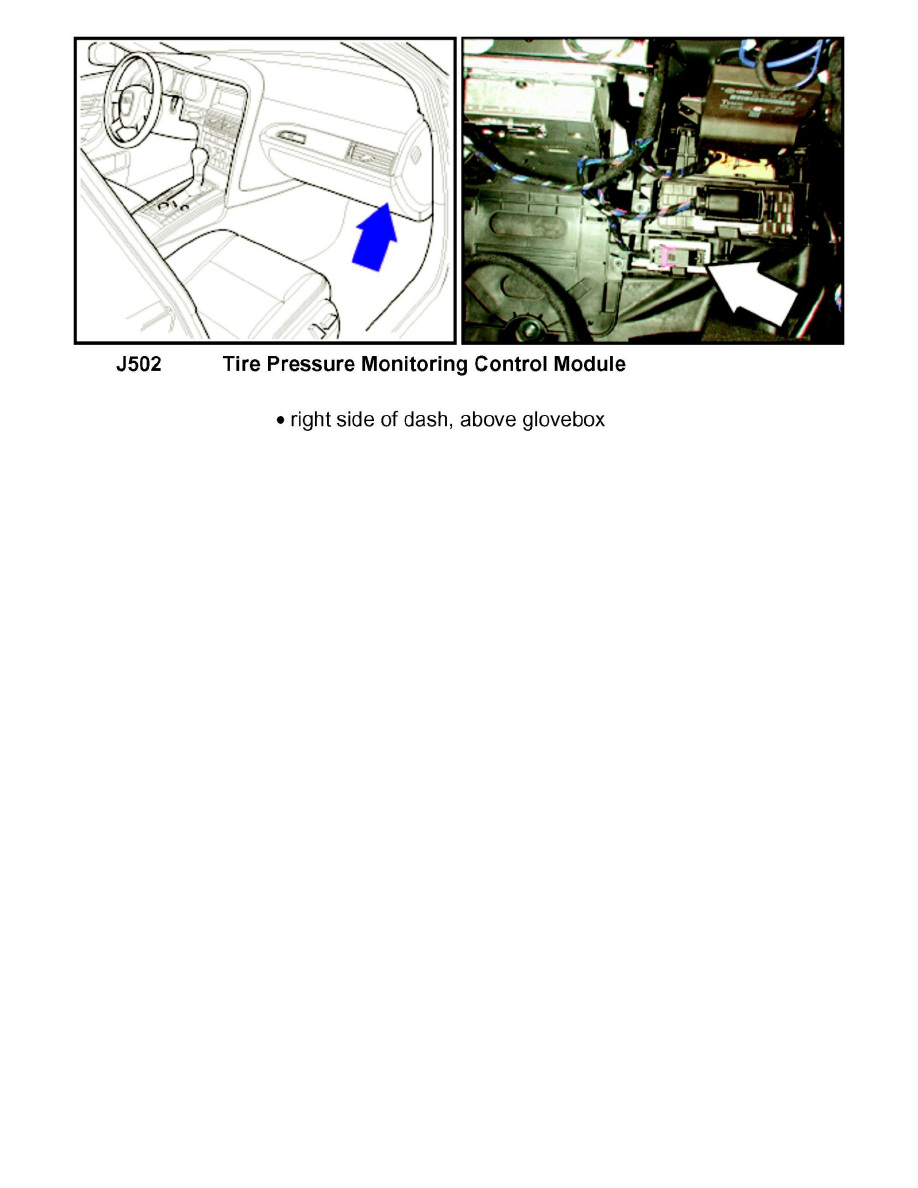 J502 Tire Pressure Monitoring Control Module

• right side of dash, above glovebox