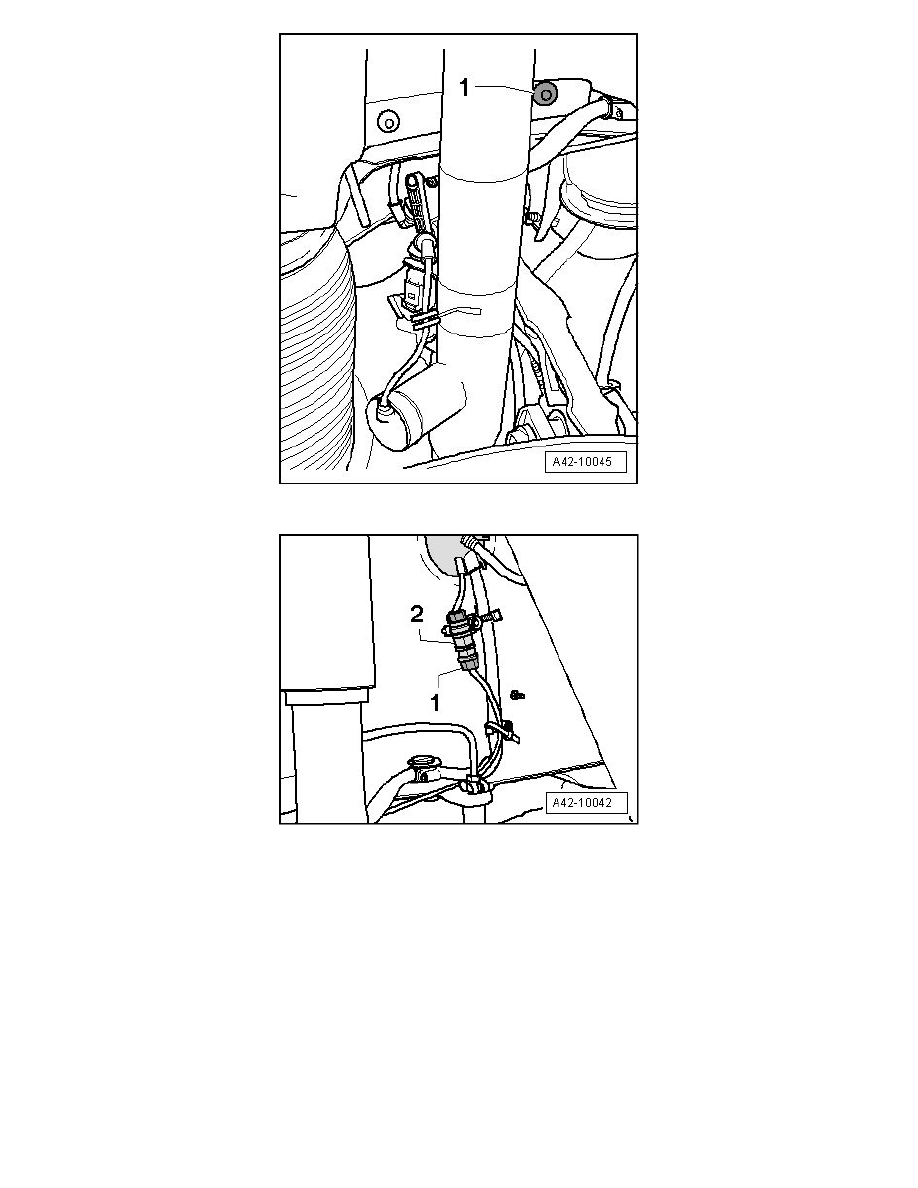 1

A42-10045

2

1

A42-10042