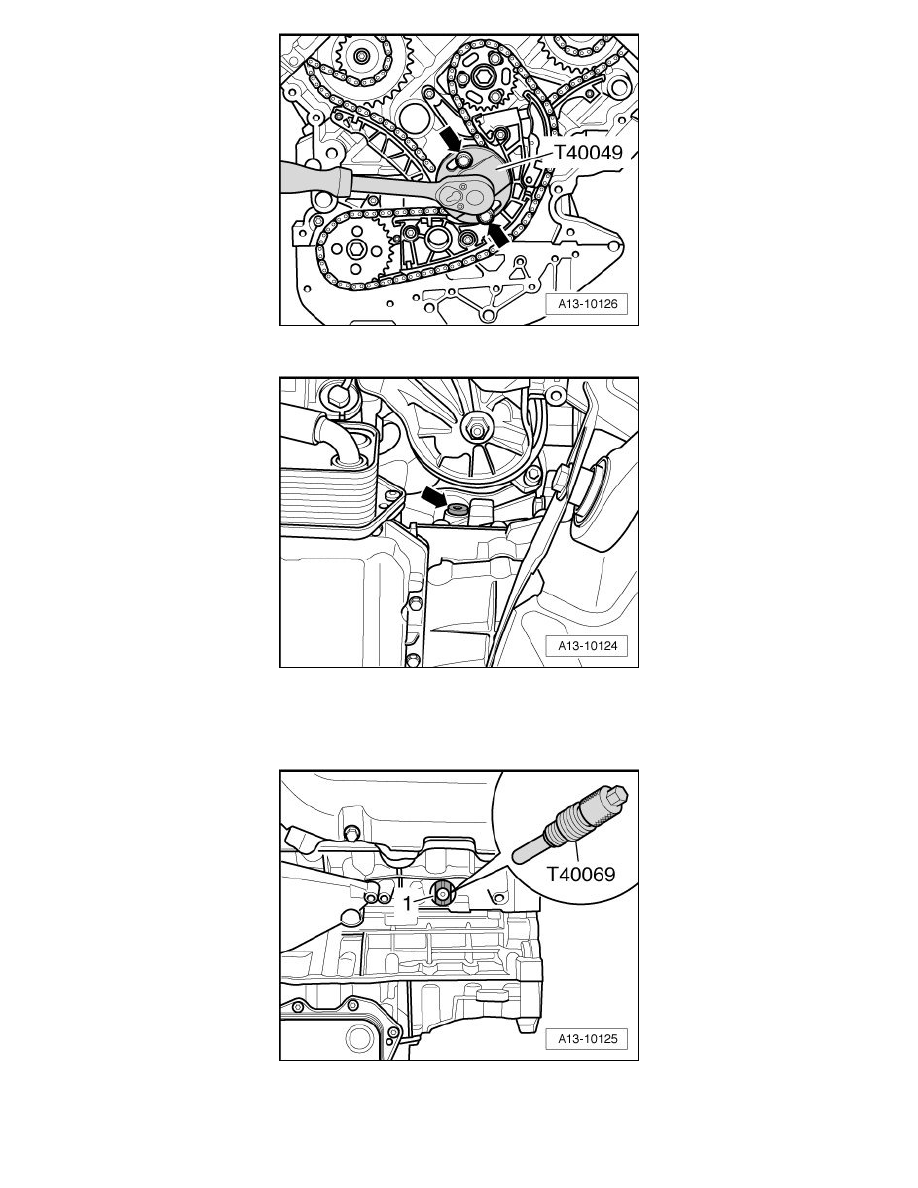 T40049

A13-10126

A13-10124

T40069

1

A13-10125