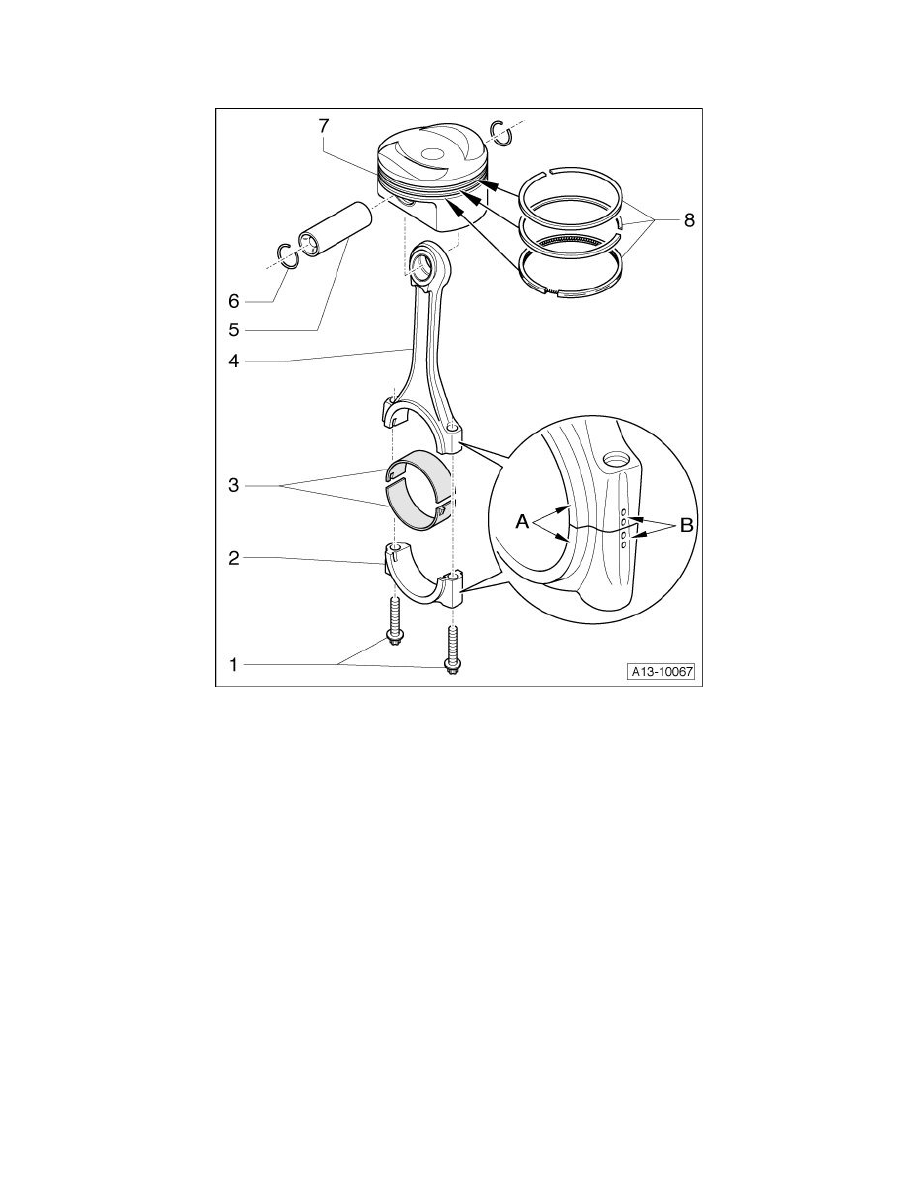 7

8

6

5

4

3

A

B

2

1

A13-10067