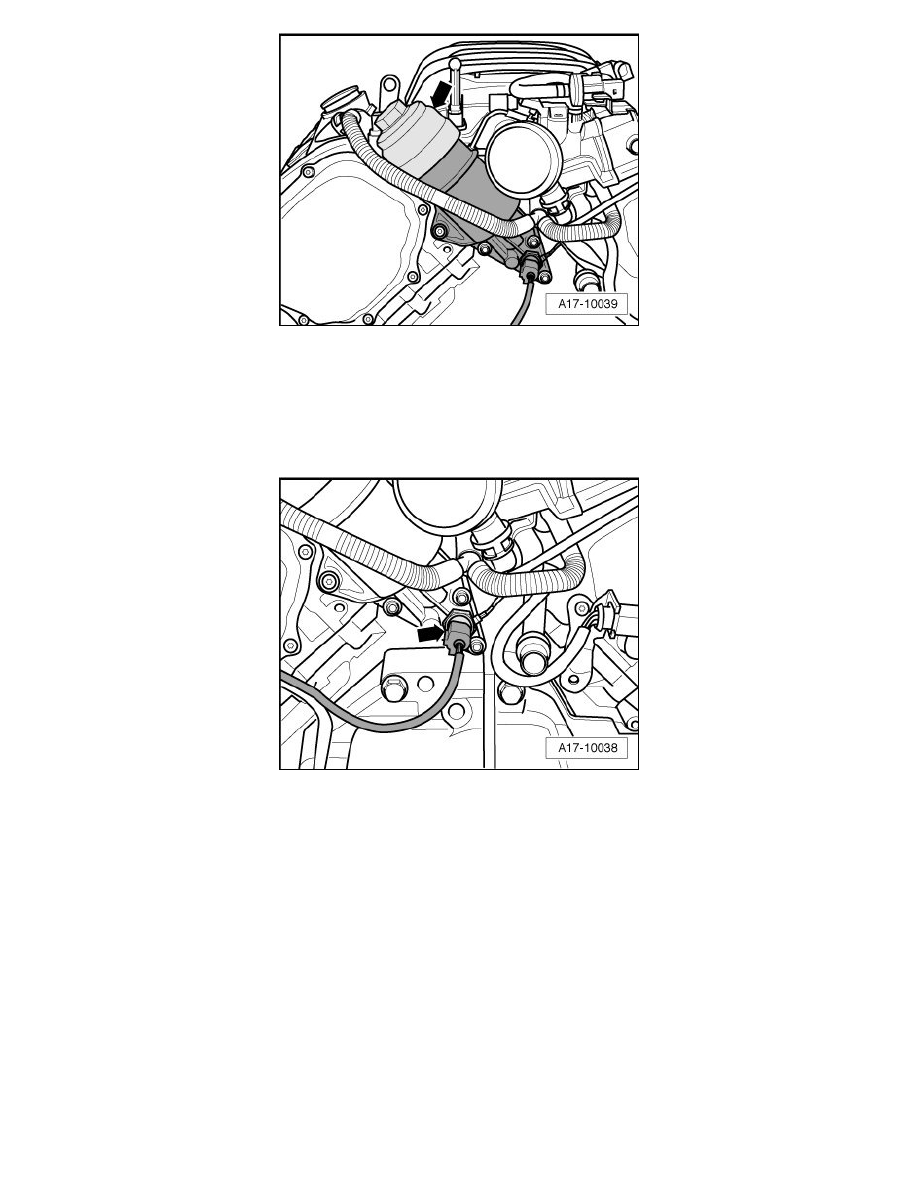 A17-10039

A17-10038