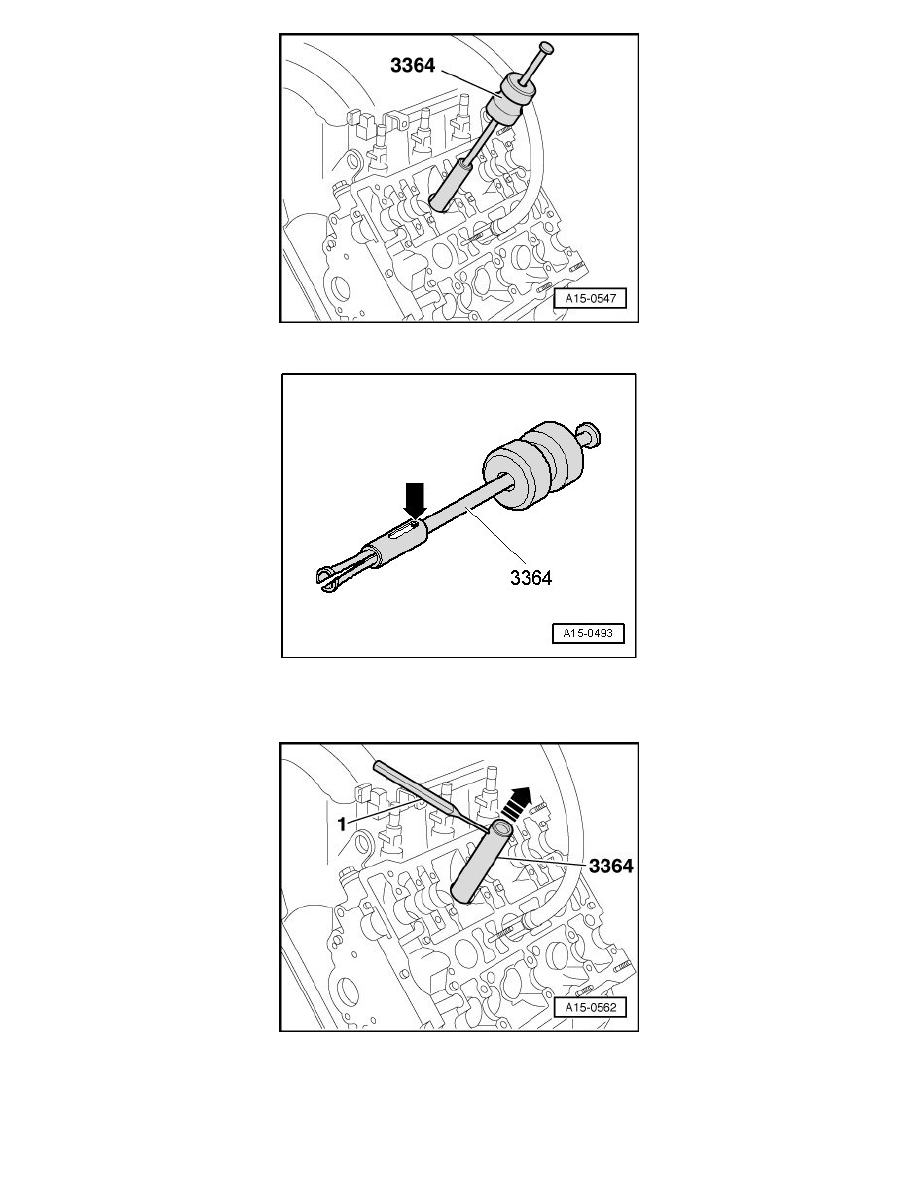 3364

A15-0547

3364

A15-0493

1

3364

A15-0562