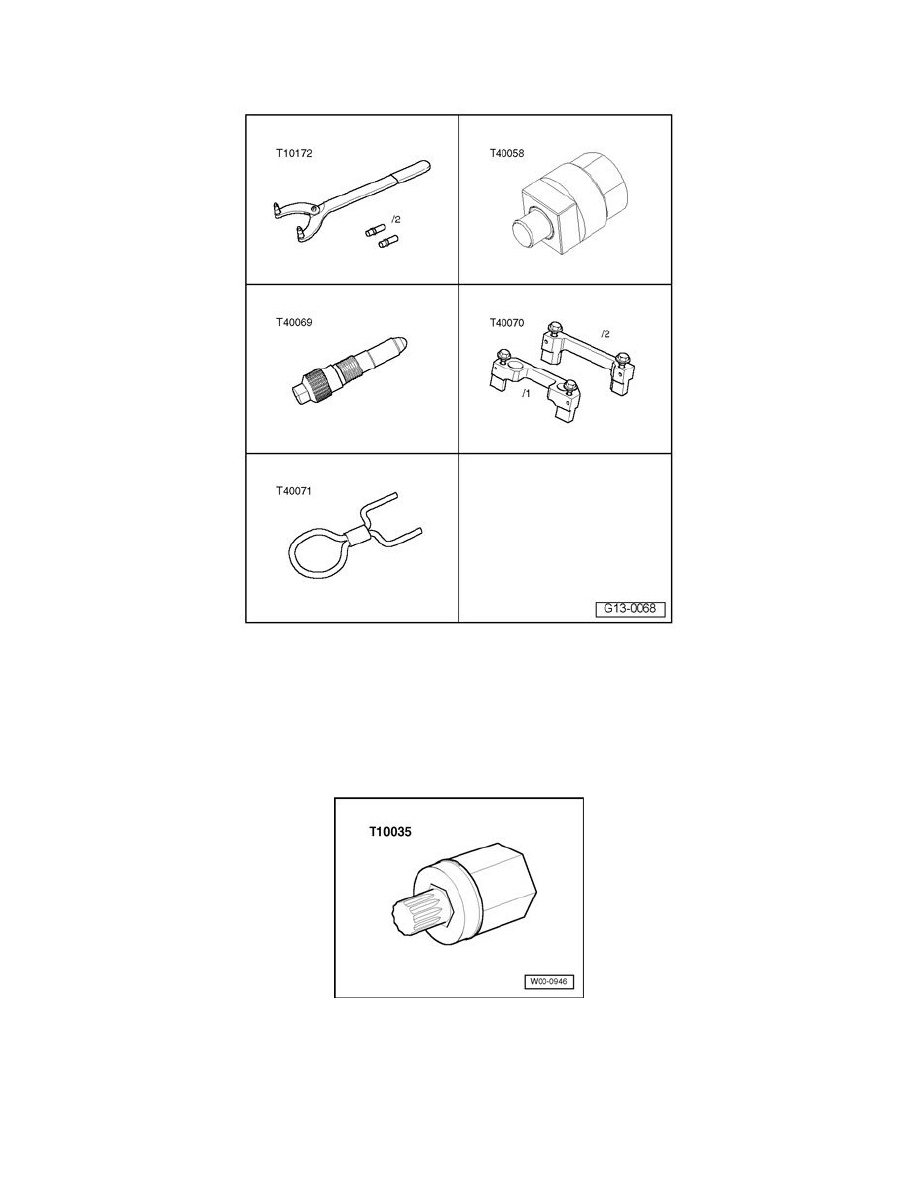 T10172

/2

T40058

T40069

T40070

/2

/1

T40071

G13-0068

T10035

W00-0946