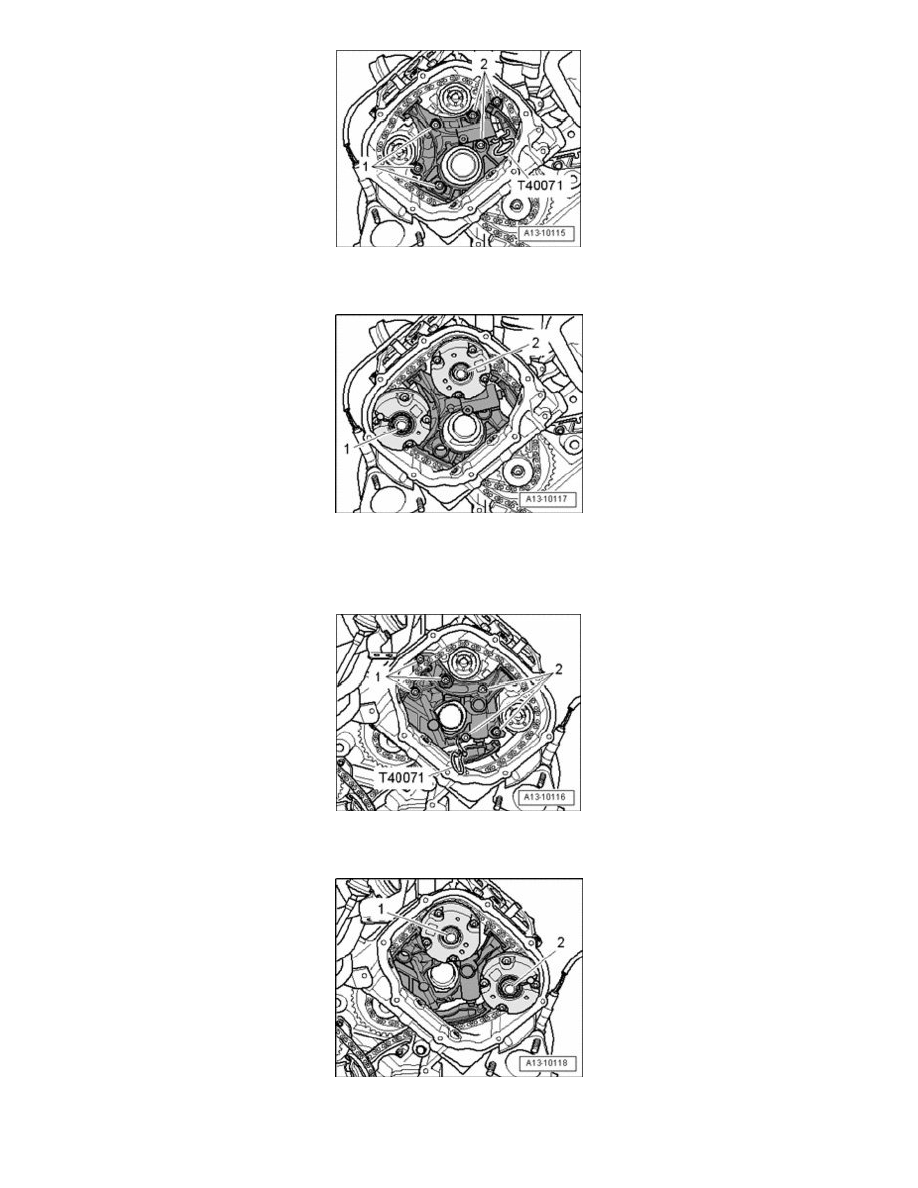 2
1
T40071
A13-10115

2
1
A13-10117

1
2
T40071
A13-10116

1
2
A13-10118