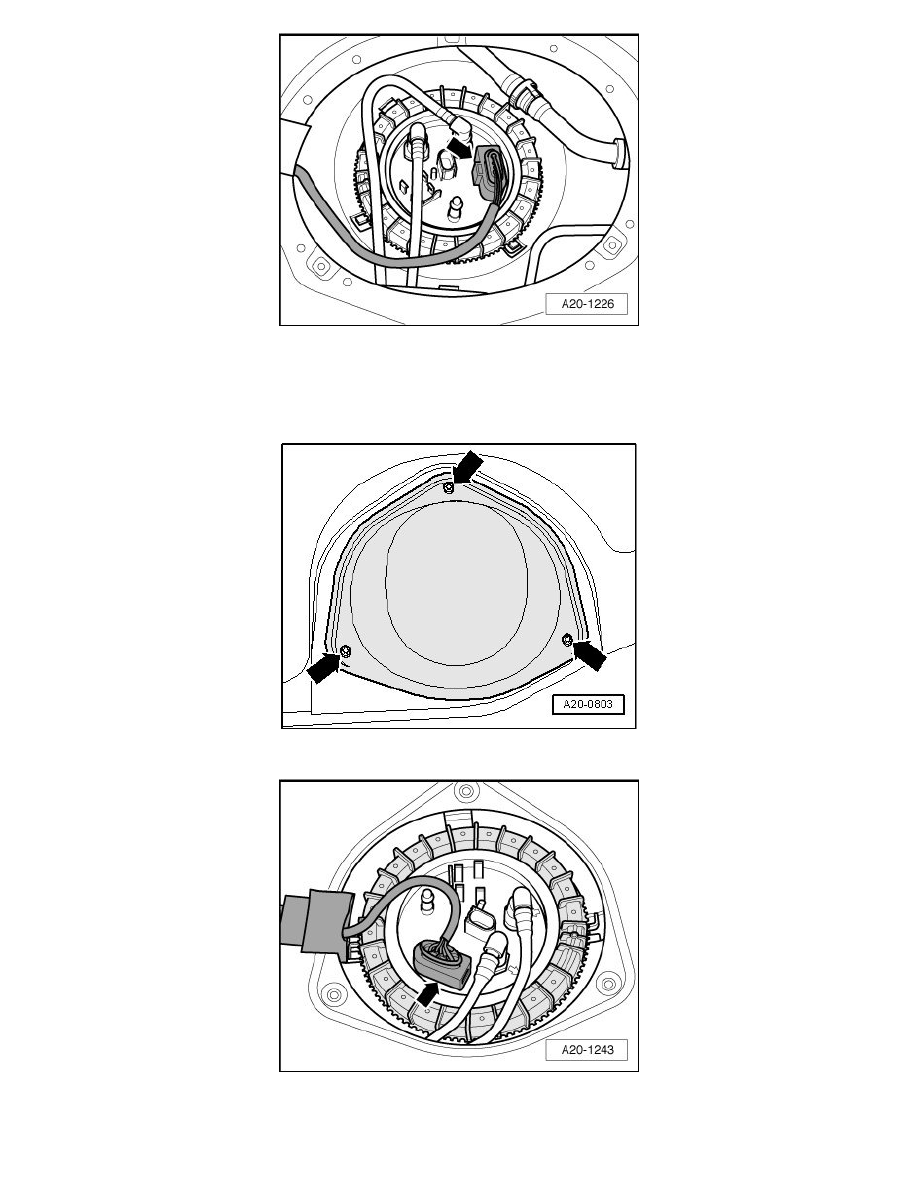 A20-1226

A20-0803

A20-1243