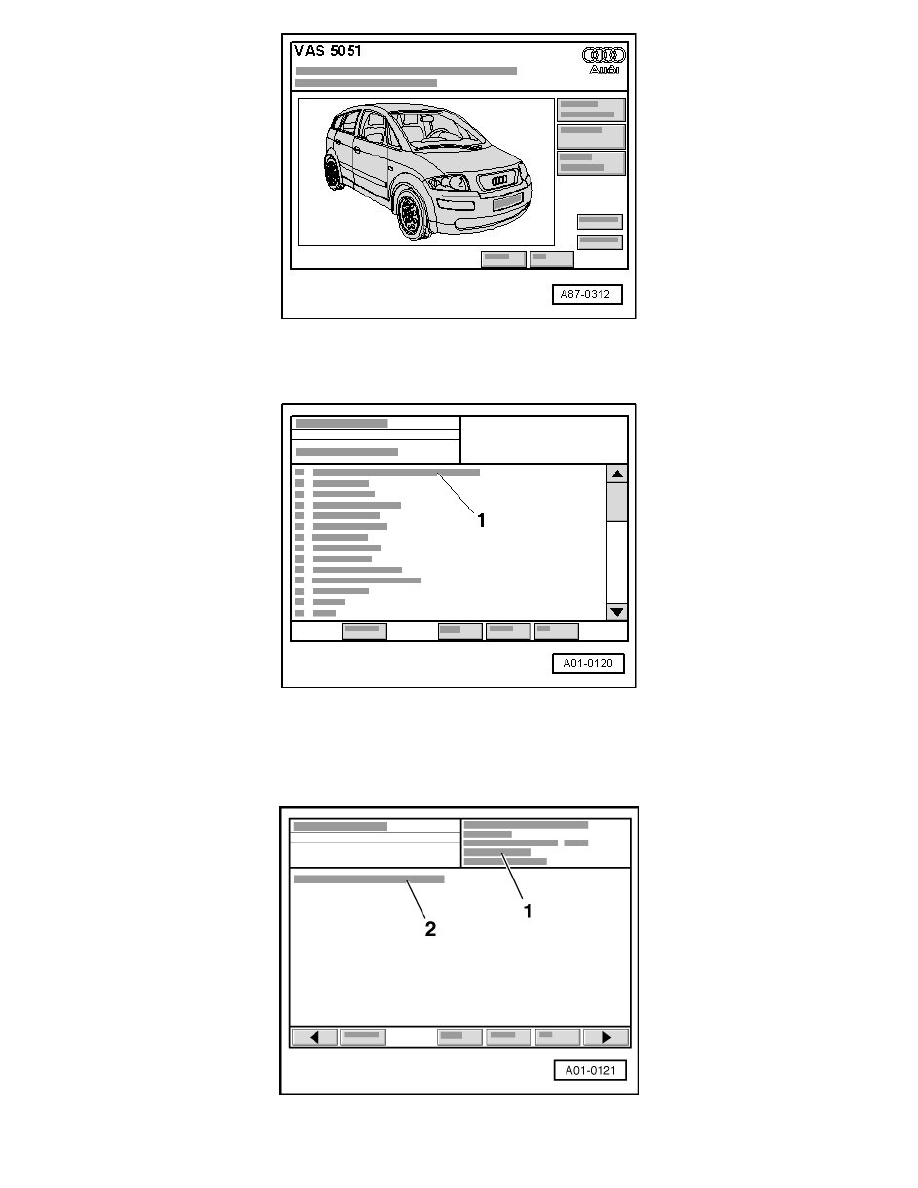 VAS 5051

Audi

A87-0312

1

A01-0120

1

2

A01-0121