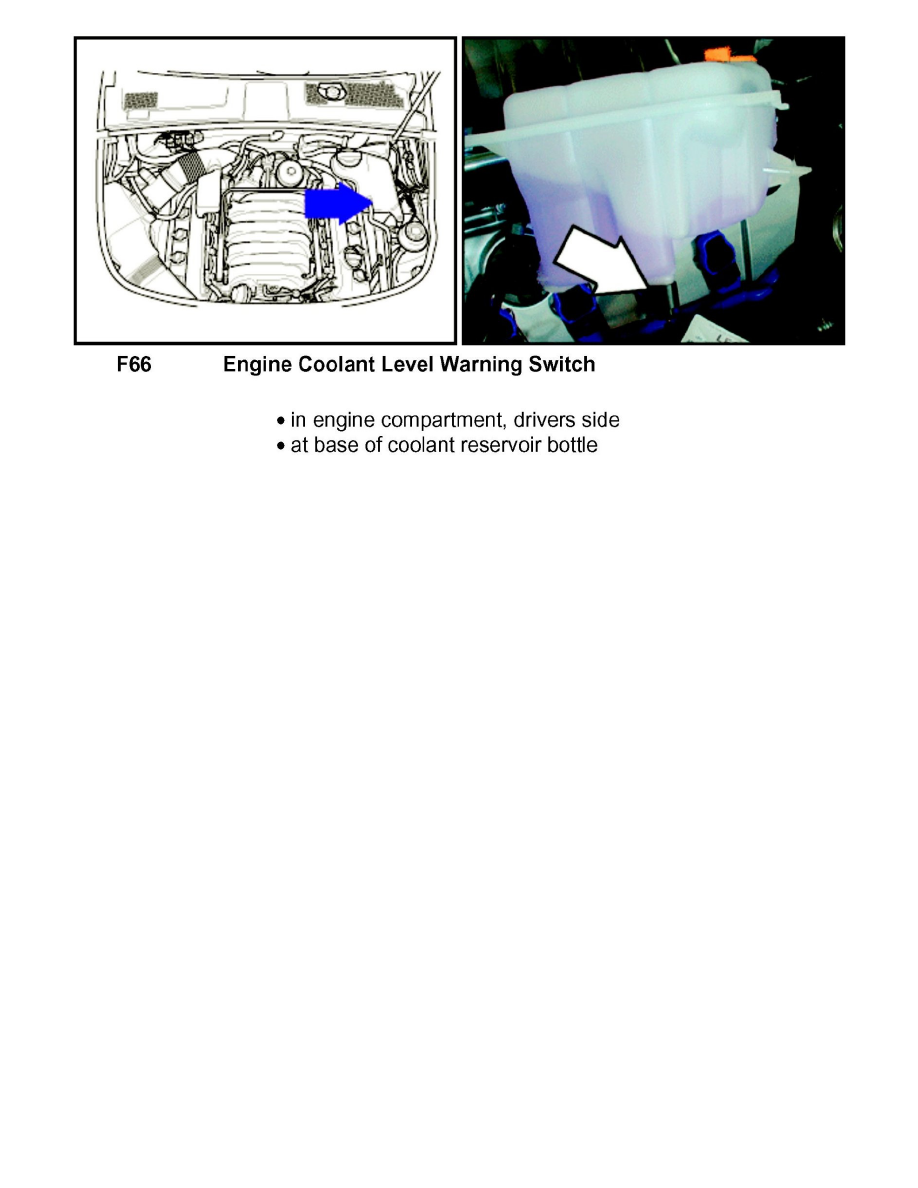 F66 Engine Coolant Level Warning Switch

• in engine compartment, drivers side
• at base of coolant reservoir bottle