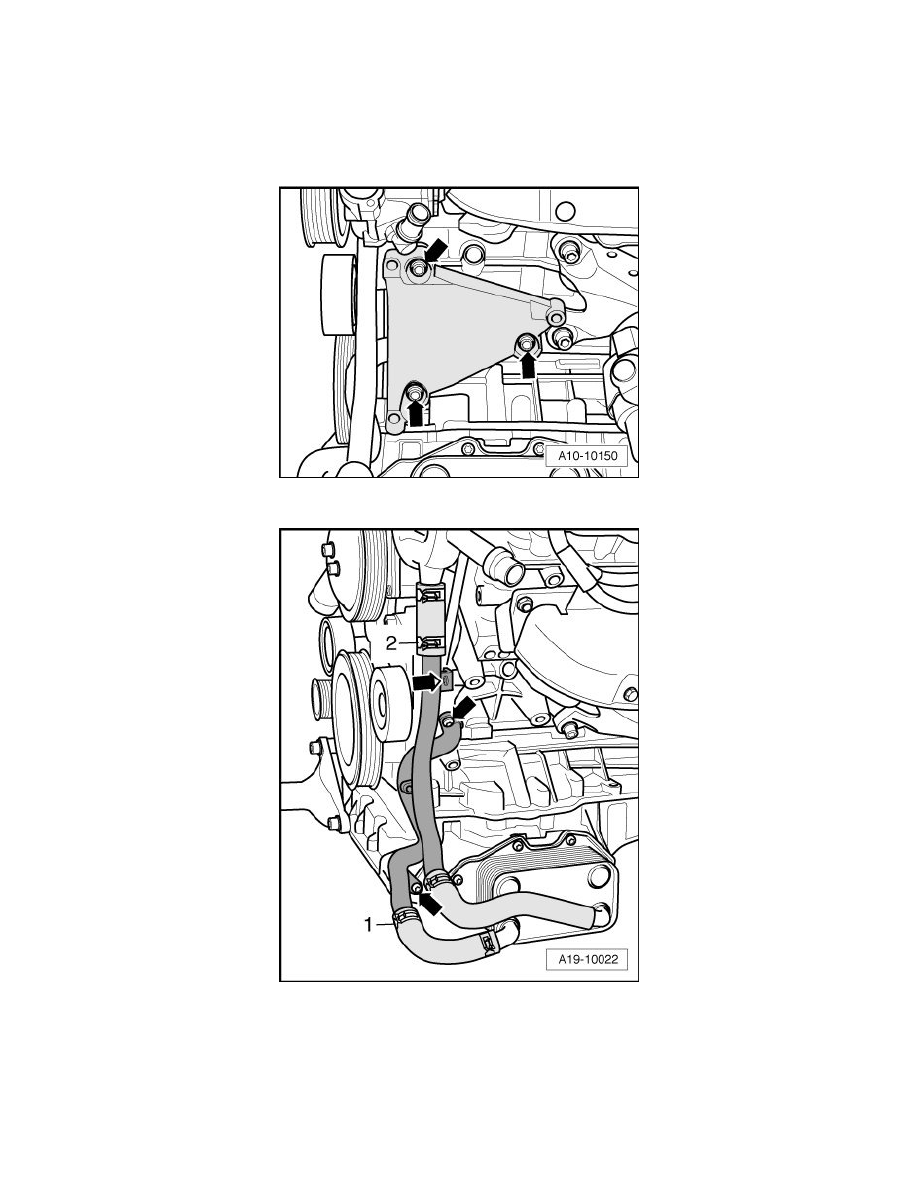 A10-10150

2

1

A19-10022