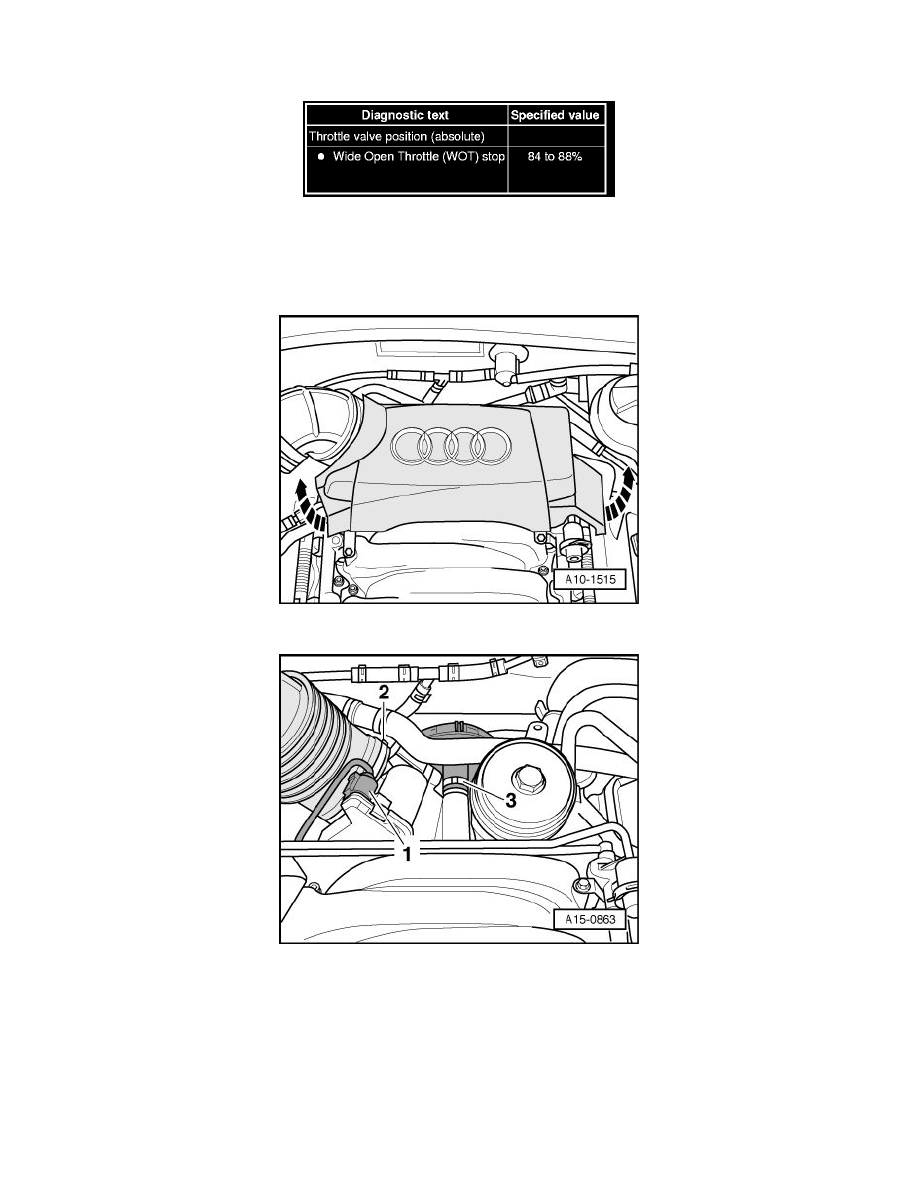 | Diagnostic text | Specified value |
|---|---|
| Throttle valve position (absolute) | |
| ● Wide Open Throttle (WOT) stop | 84 to 88% |

A10-1515

2
3
1
A15-0863