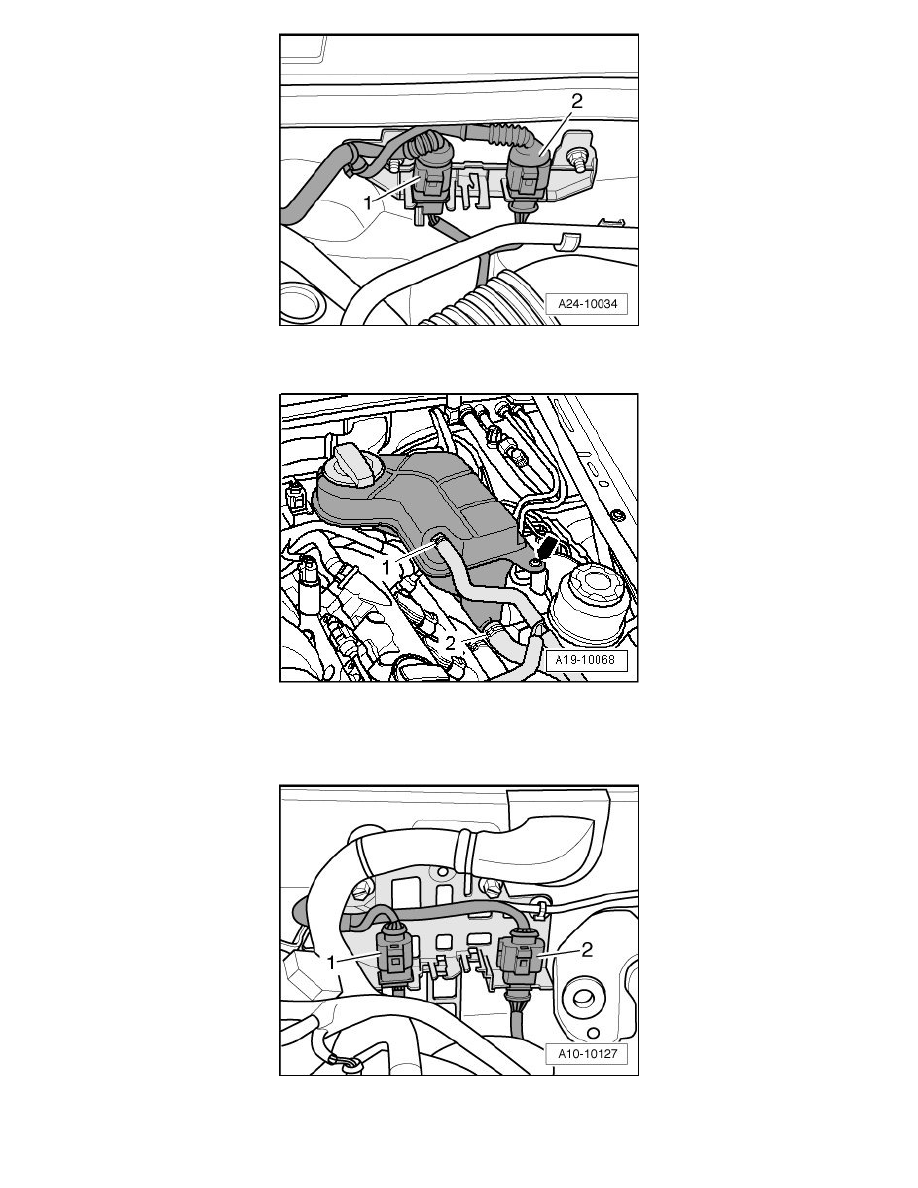 2
1
A24-10034

1
2
A19-10068

1
2
A10-10127