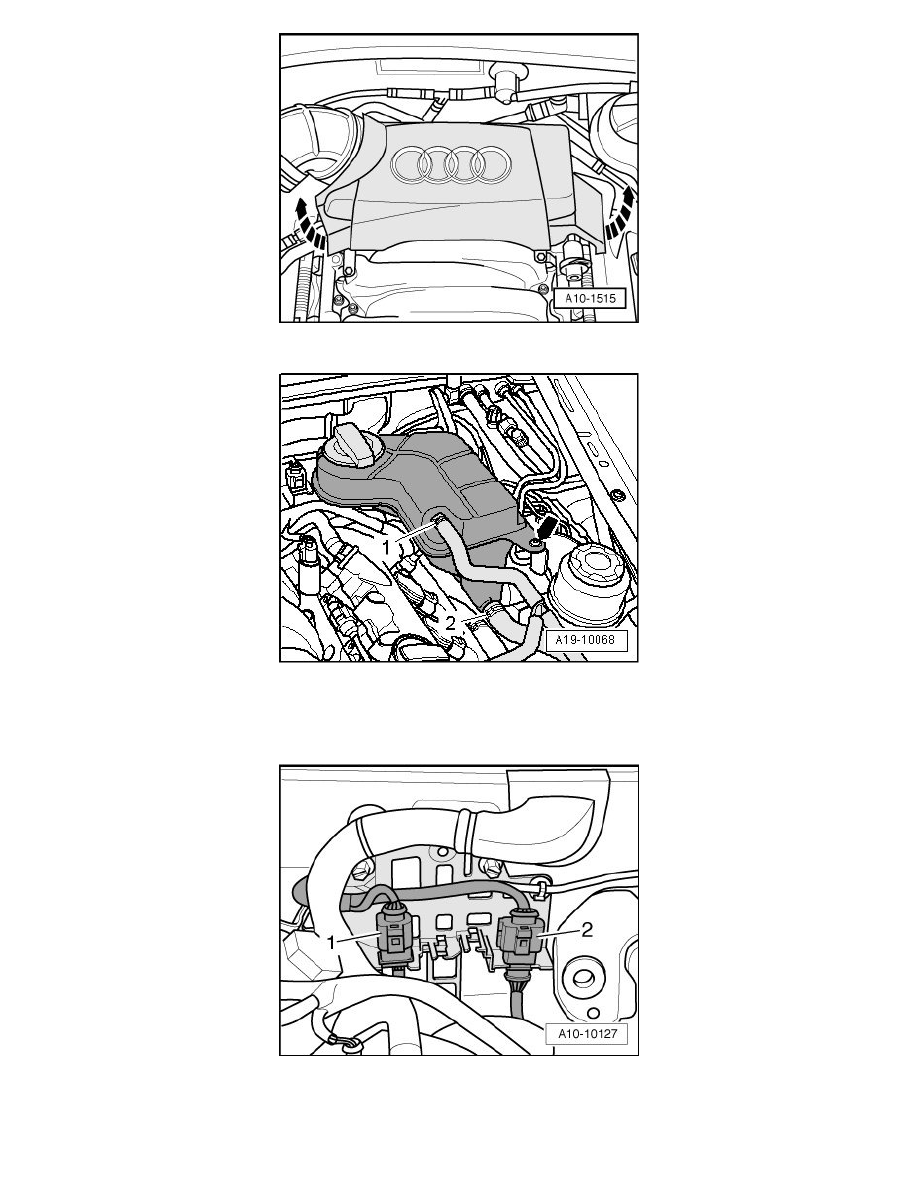 A10-1515

1
2
A19-10068

1
2
A10-10127