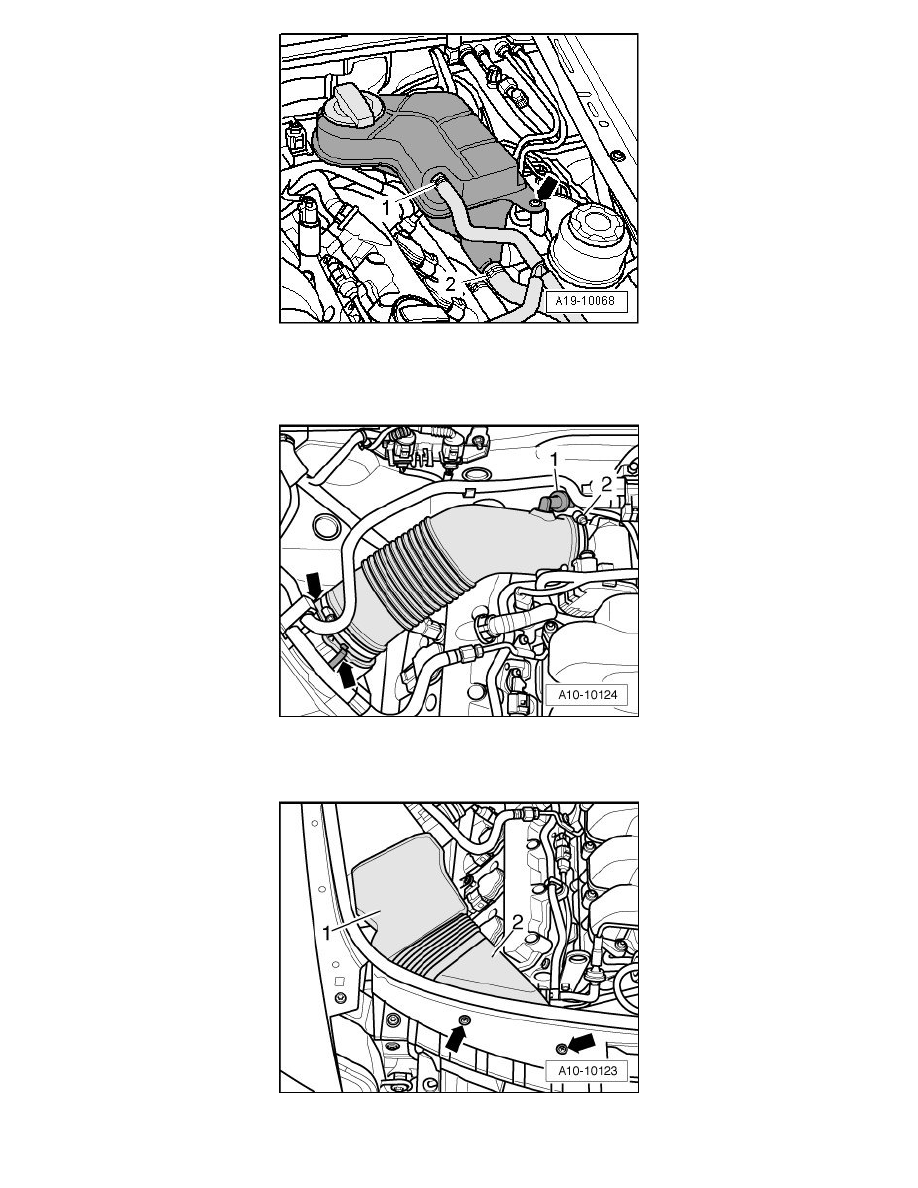 1
2
A19-10068

1
2
A10-10124

1
2
A10-10123