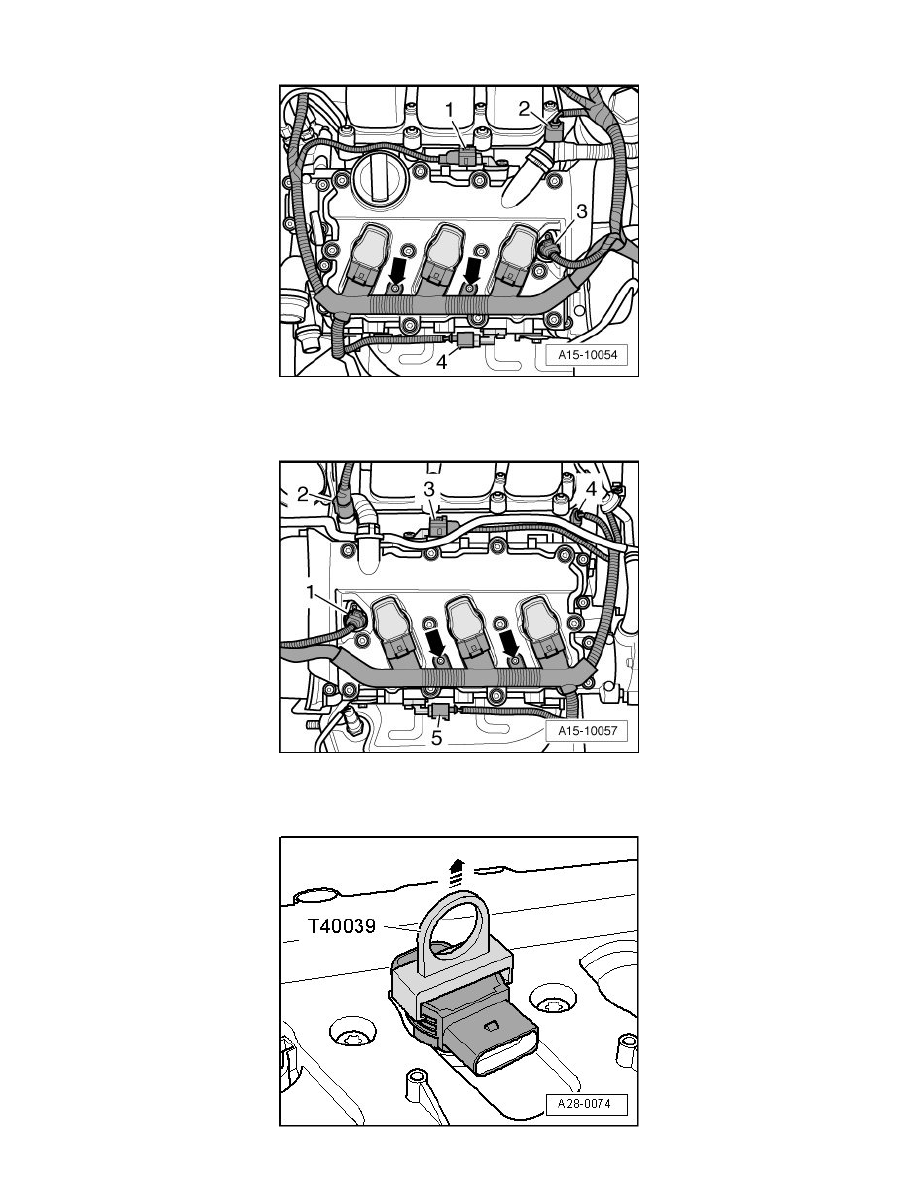 1
2
3
4
A15-10054

2
3
4
1
5
A15-10057

T40039
A28-0074