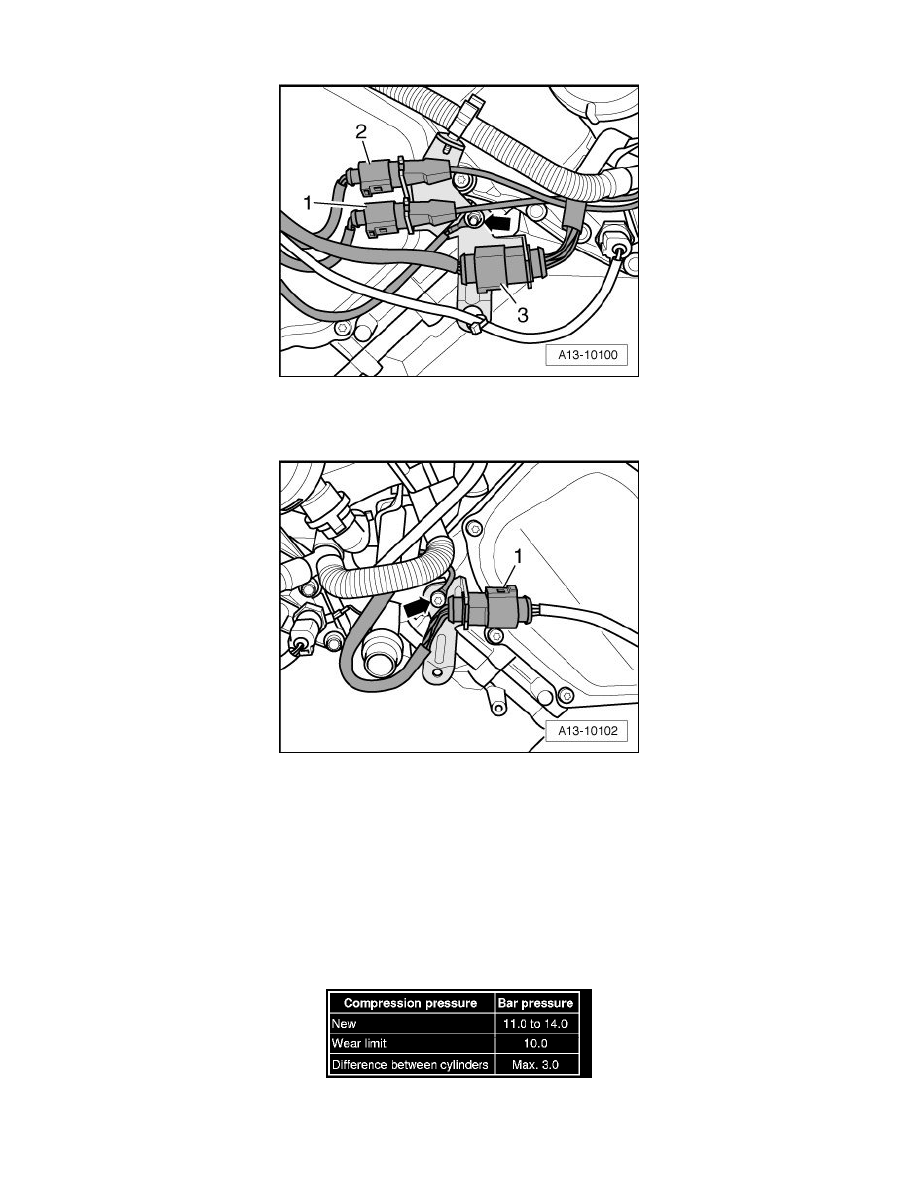 2
1
3
A13-10100

1
A13-10102

| Compression pressure | Bar pressure |
|---|---|
| New | 11.0 to 14.0 |
| Wear limit | 10.0 |
| Difference between cylinders | Max. 3.0 |