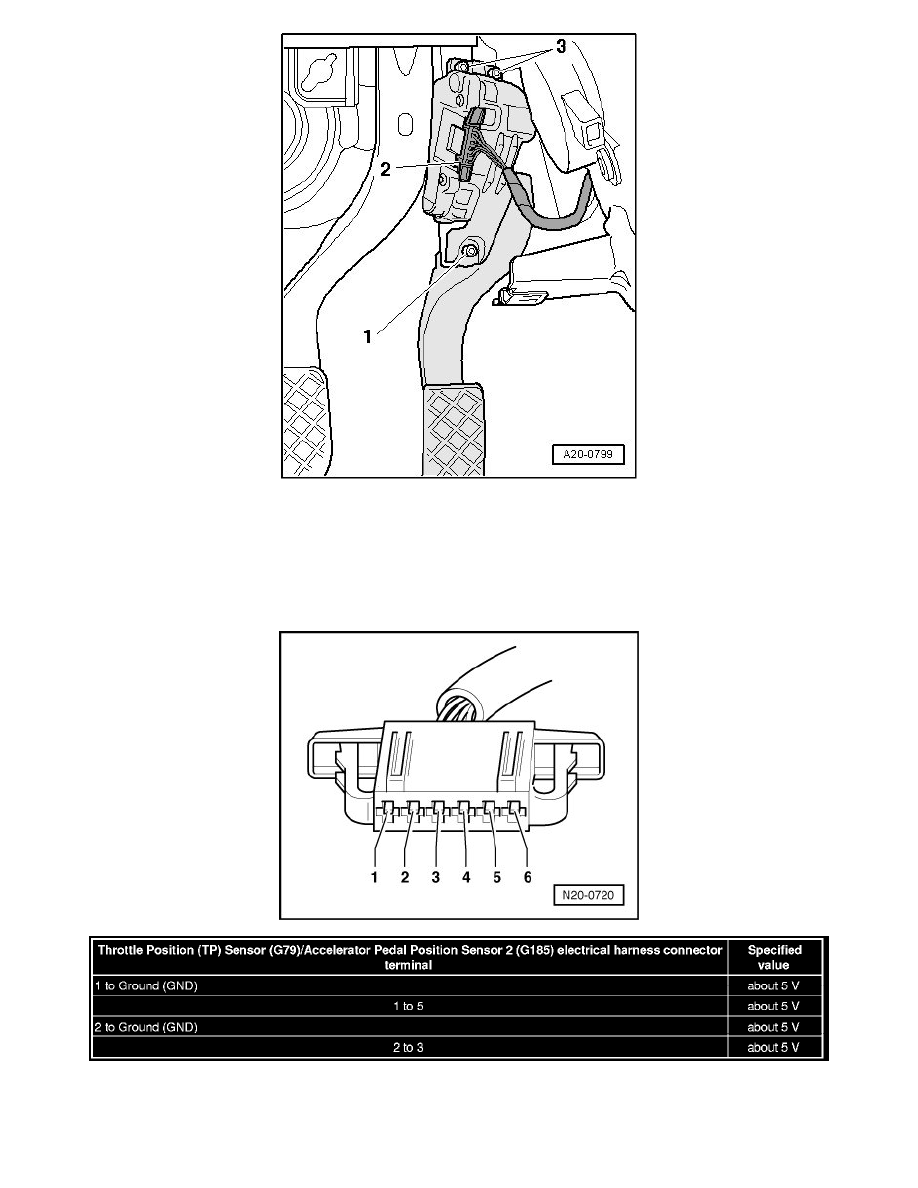 3
2
1
A20-0799

1 2 3 4 5 6
N20-0720

| Throttle Position (TP) Sensor (G79)/Accelerator Pedal Position Sensor 2 (G185) electrical harness connector terminal | Specified value |
|---|---|
| 1 to Ground (GND) | about 5 V |
| 1 to 5 | about 5 V |
| 2 to Ground (GND) | about 5 V |
| 2 to 3 | about 5 V |