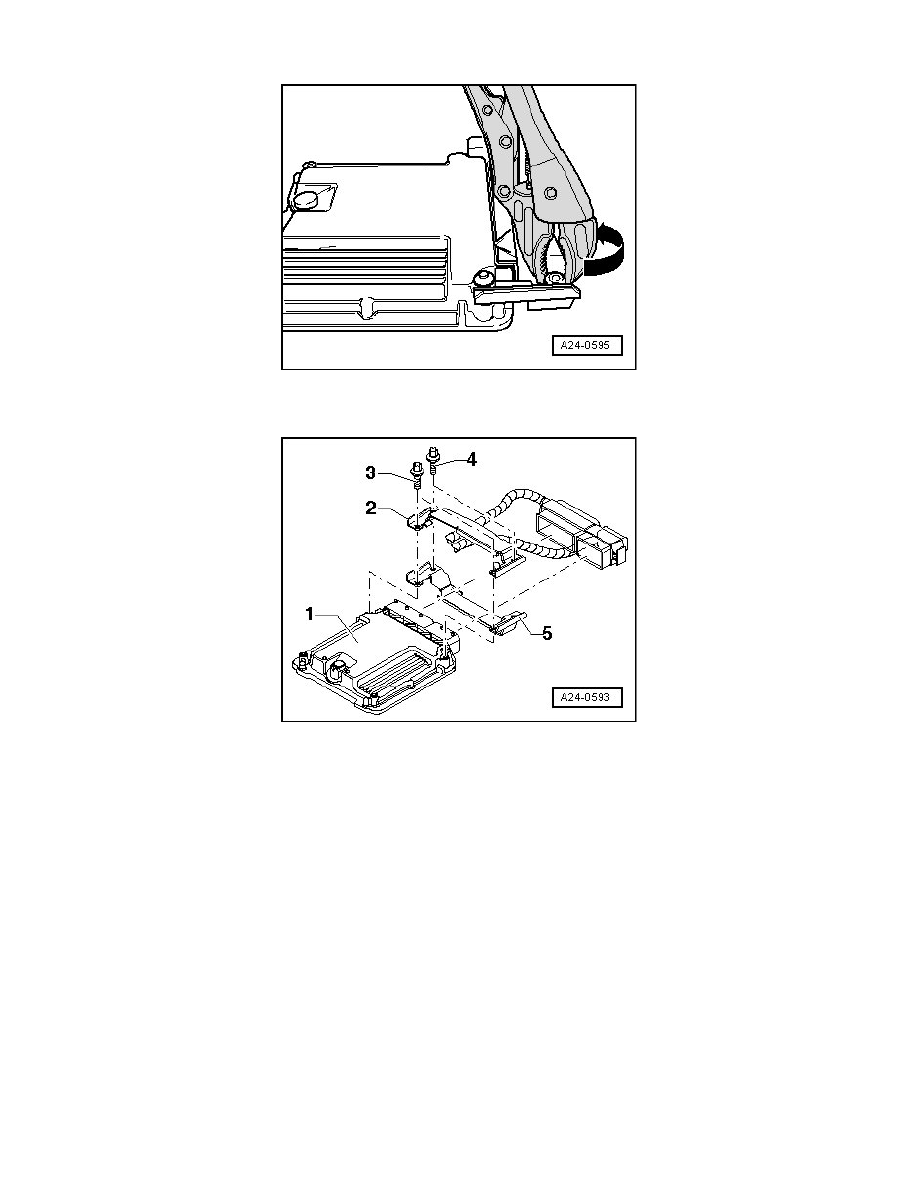 A24-0595

3
4
2
1
5
A24-0593