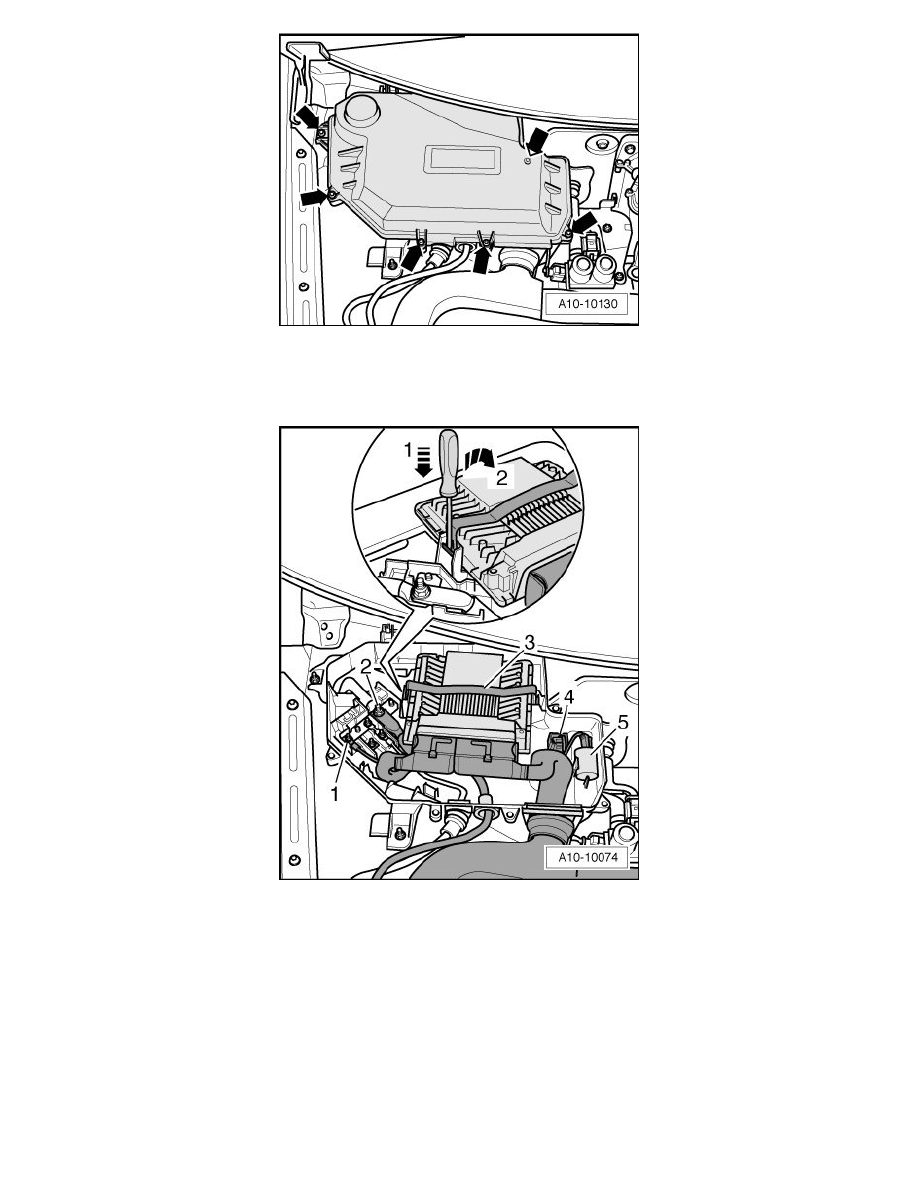 A10-10130

1
2
2
3
4
5
1
A10-10074