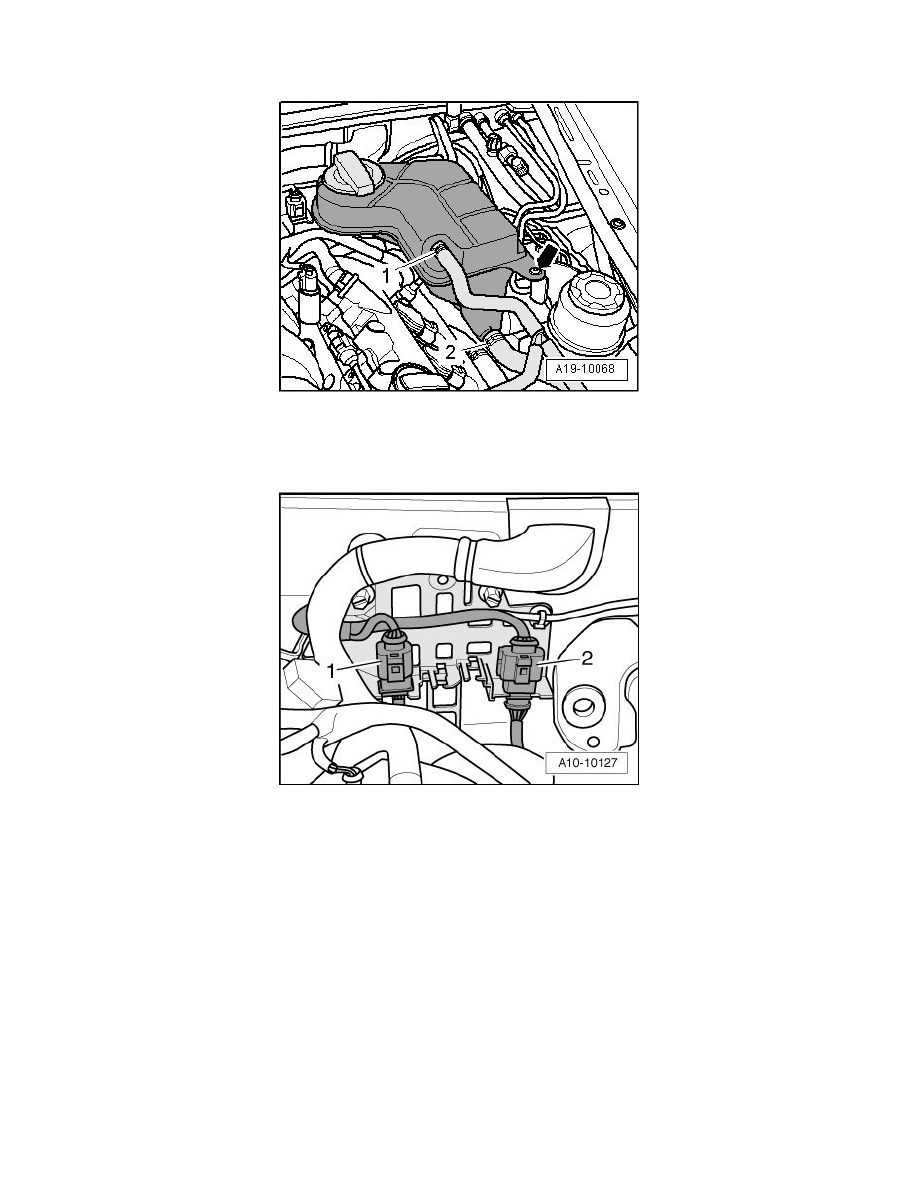 1
2
A19-10068

1
2
A10-10127