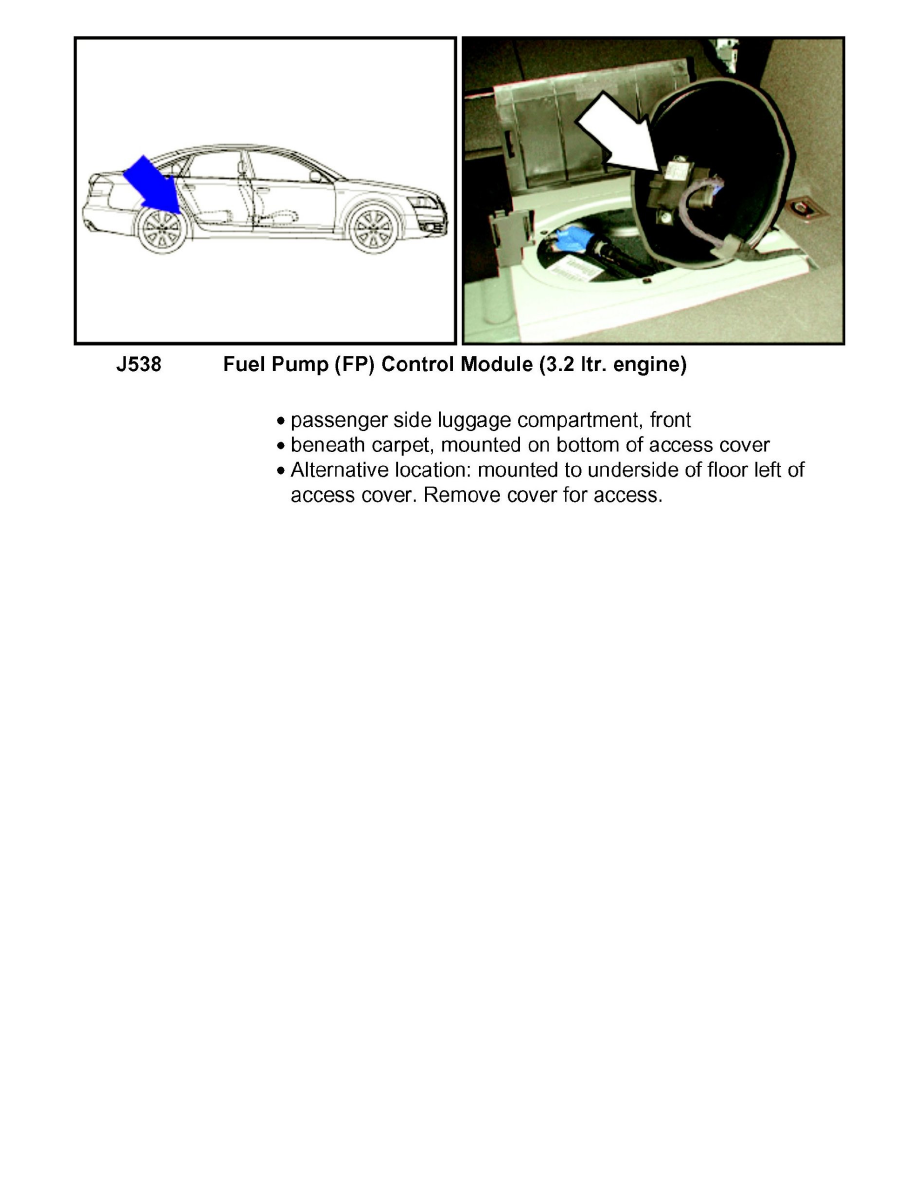 J538 Fuel Pump (FP) Control Module (3.2 ltr. engine)

• passenger side luggage compartment, front
• beneath carpet, mounted on bottom of access cover
• Alternative location: mounted to underside of floor left of access cover. Remove cover for access.