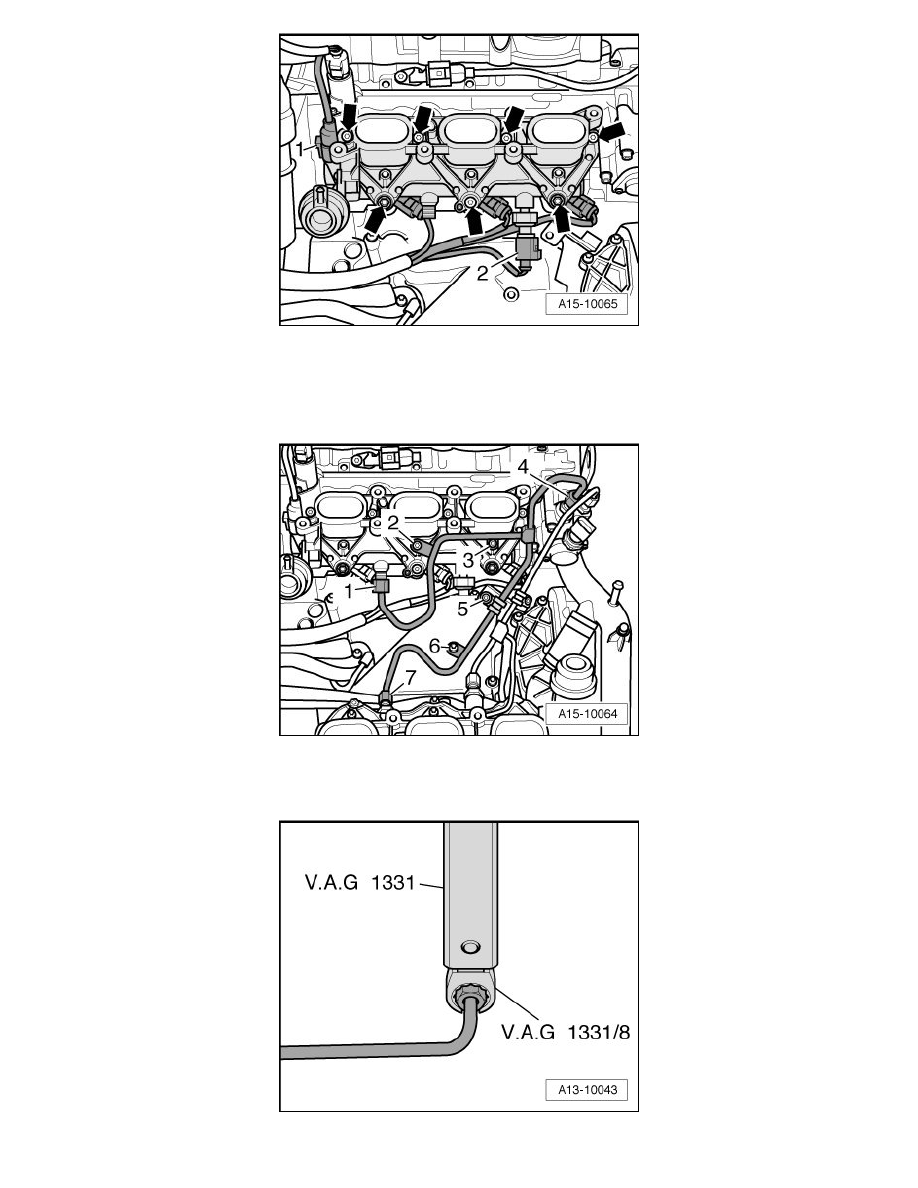 1
2
A15-10065

4
2
3
1
5
6
7
A15-10064

V.A.G 1331
V.A.G 1331/8
A13-10043