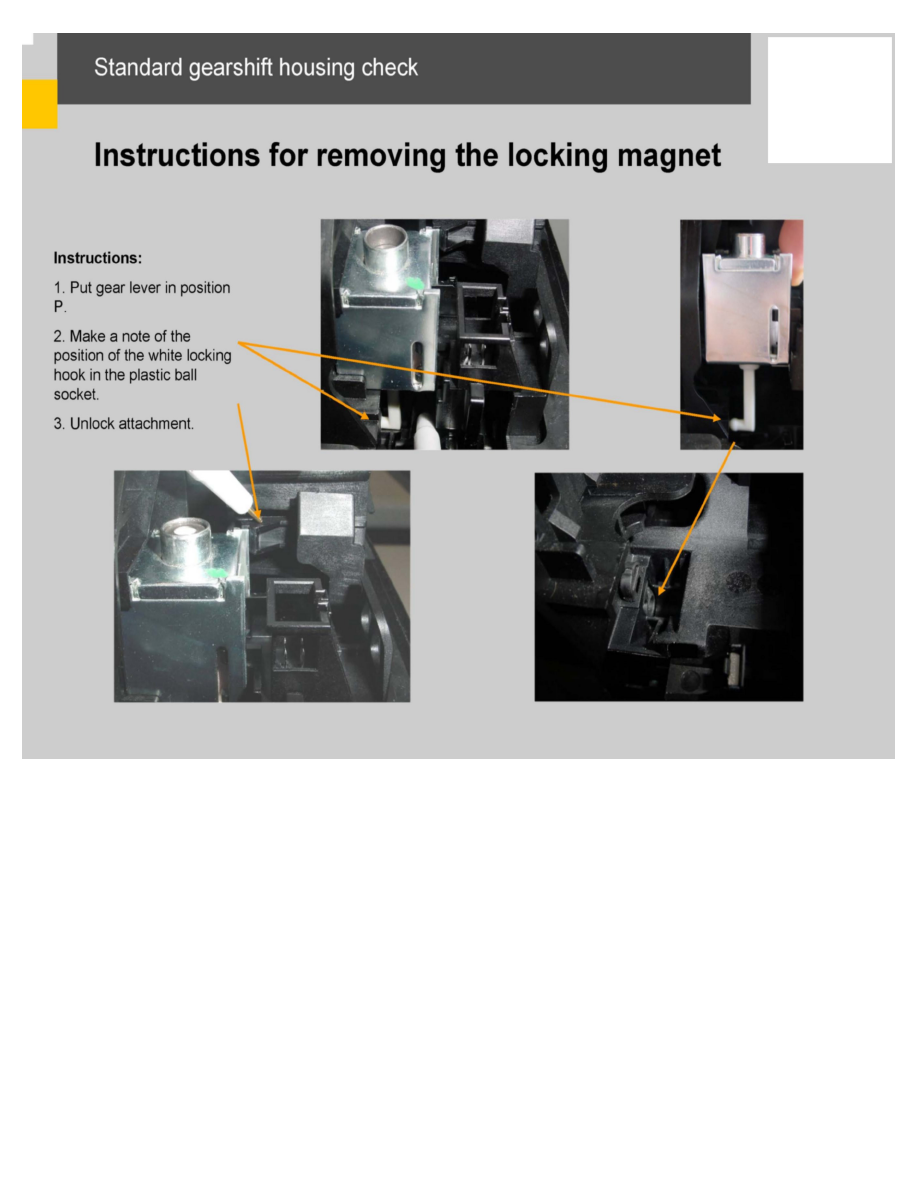 Standard gearshift housing check

Instructions for removing the locking magnet

Instructions:

1. Put gear lever in position P.

2. Make a note of the position of the white locking hook in the plastic ball socket.

3. Unlock attachment.