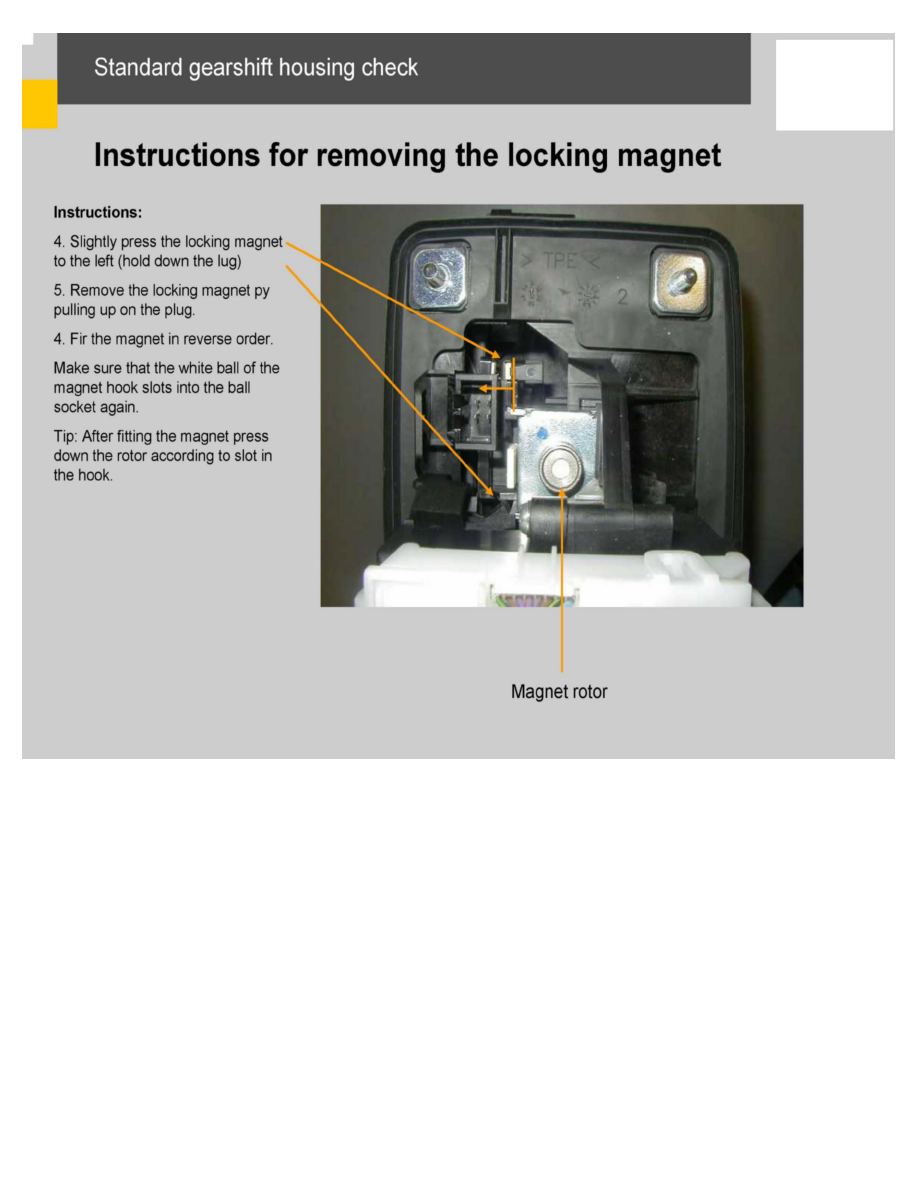 Standard gearshift housing check

Instructions for removing the locking magnet

Instructions:

4. Slightly press the locking magnet to the left (hold down the lug)

5. Remove the locking magnet py pulling up on the plug.

4. Fir the magnet in reverse order.

Make sure that the white ball of the magnet hook slots into the ball socket again.

Tip: After fitting the magnet press down the rotor according to slot in the hook.

> TPE <

2

Magnet rotor