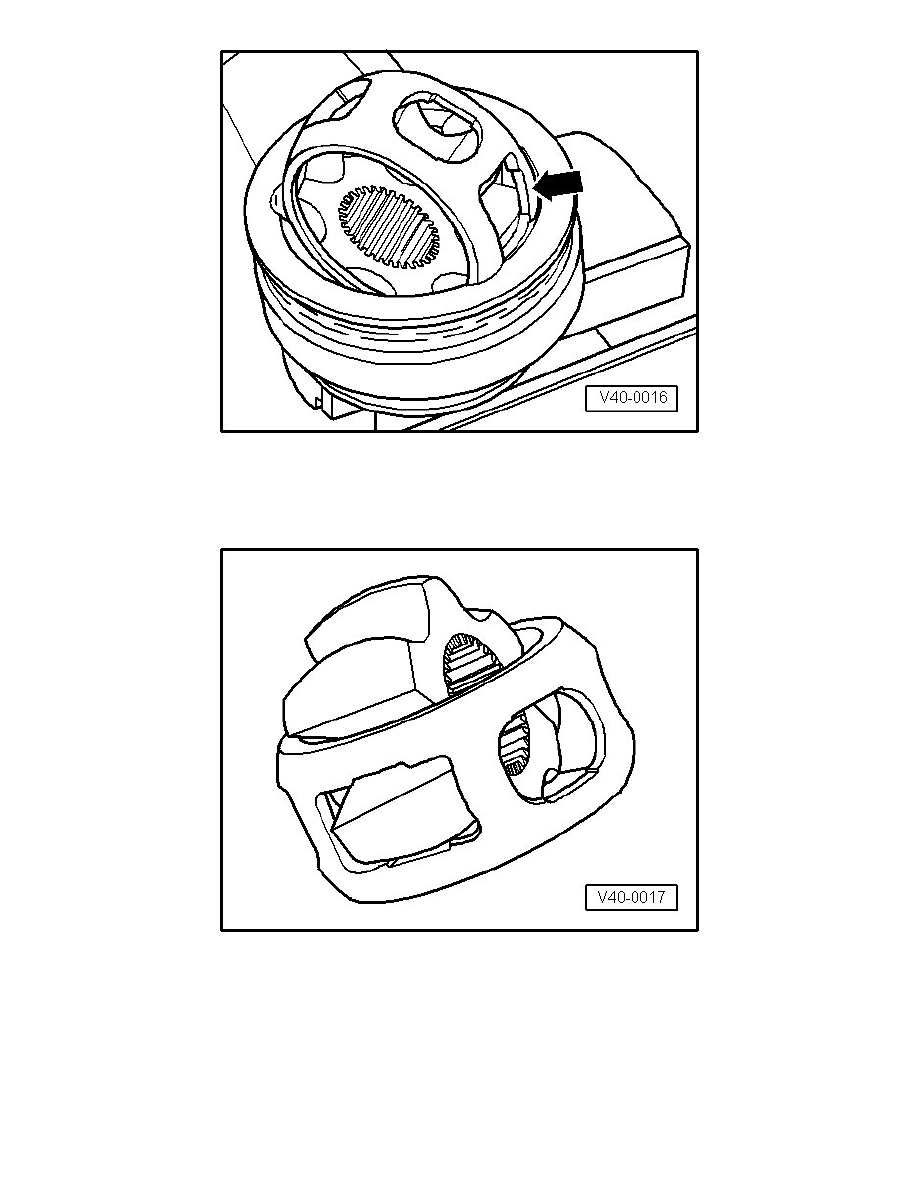 V40-0016

V40-0017