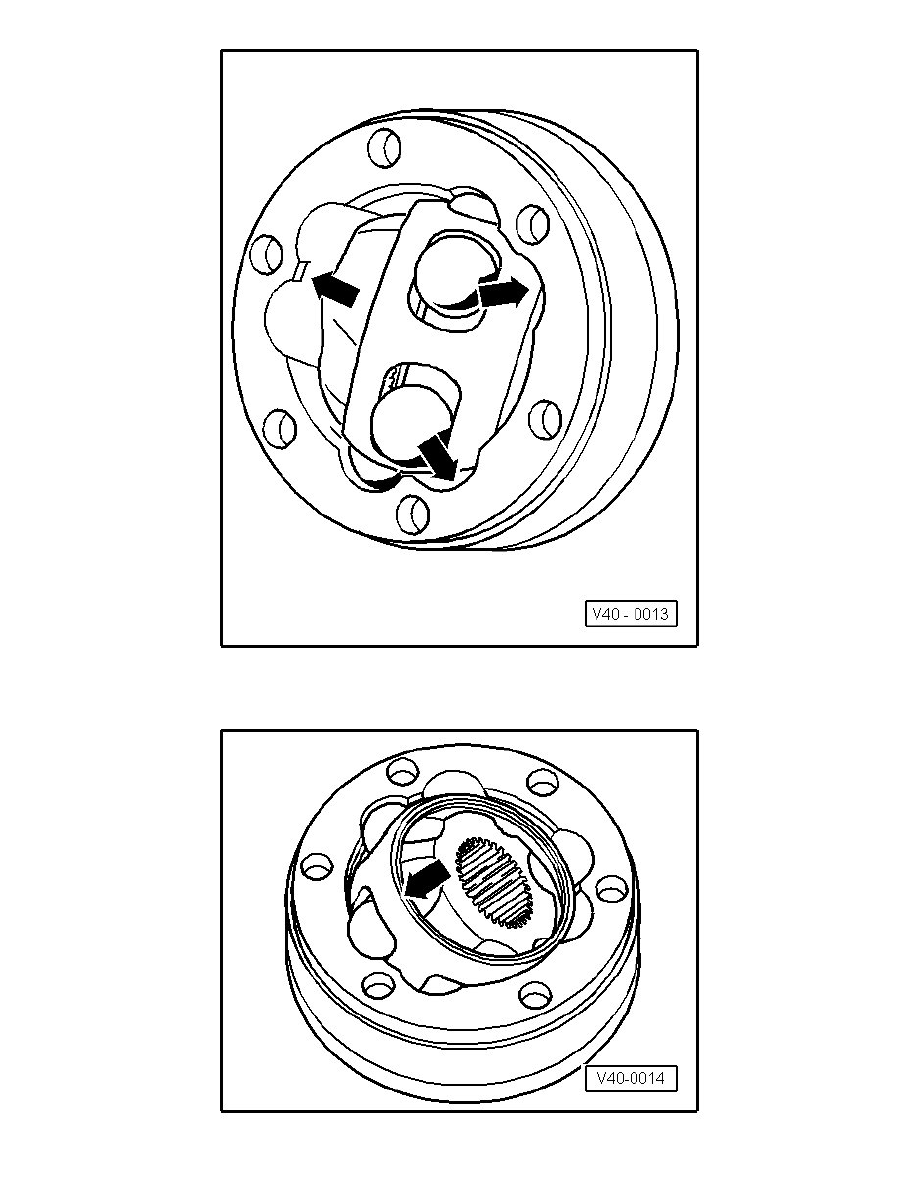 V40 - 0013

V40-0014