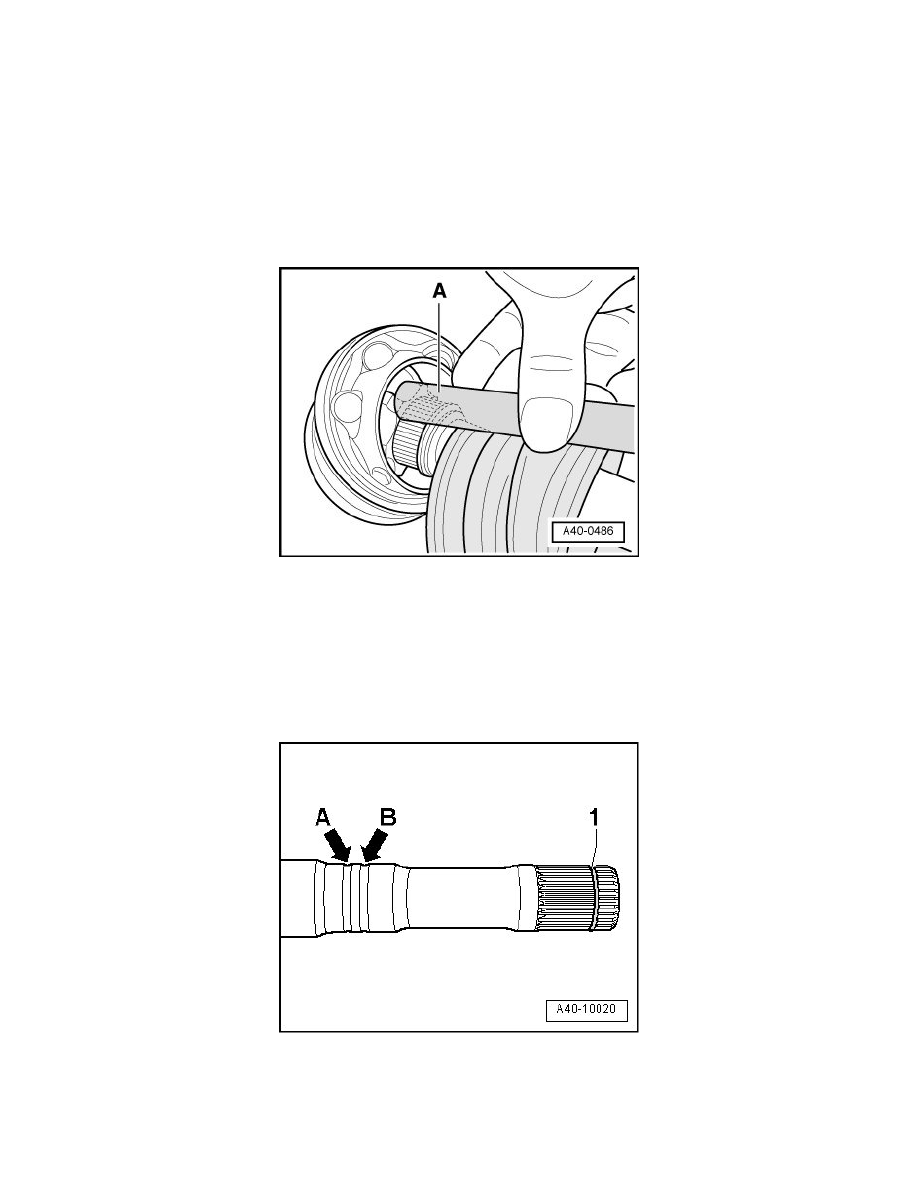 A

A40-0486

A B 1

A40-10020