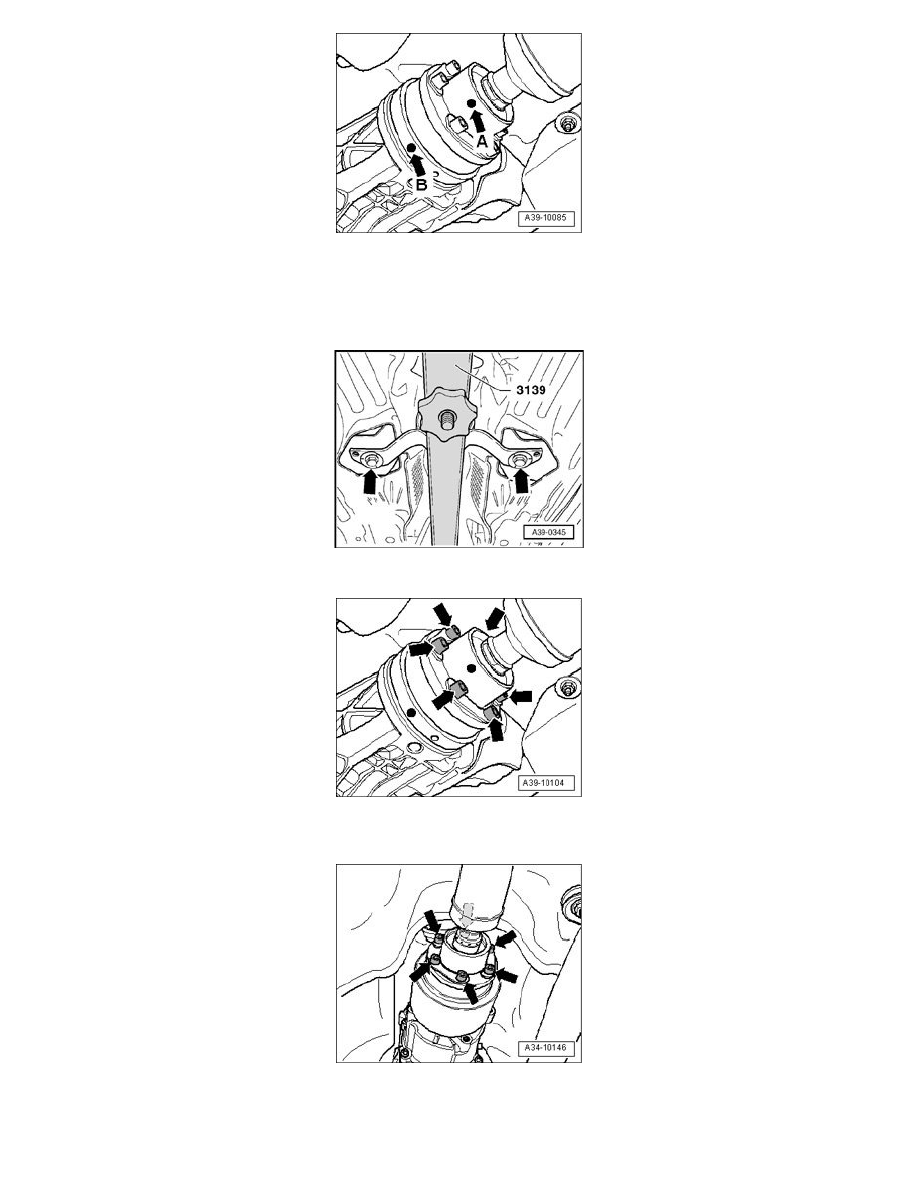 A
B
A39-10085

3139
A39-0345

A39-10104

A34-10146