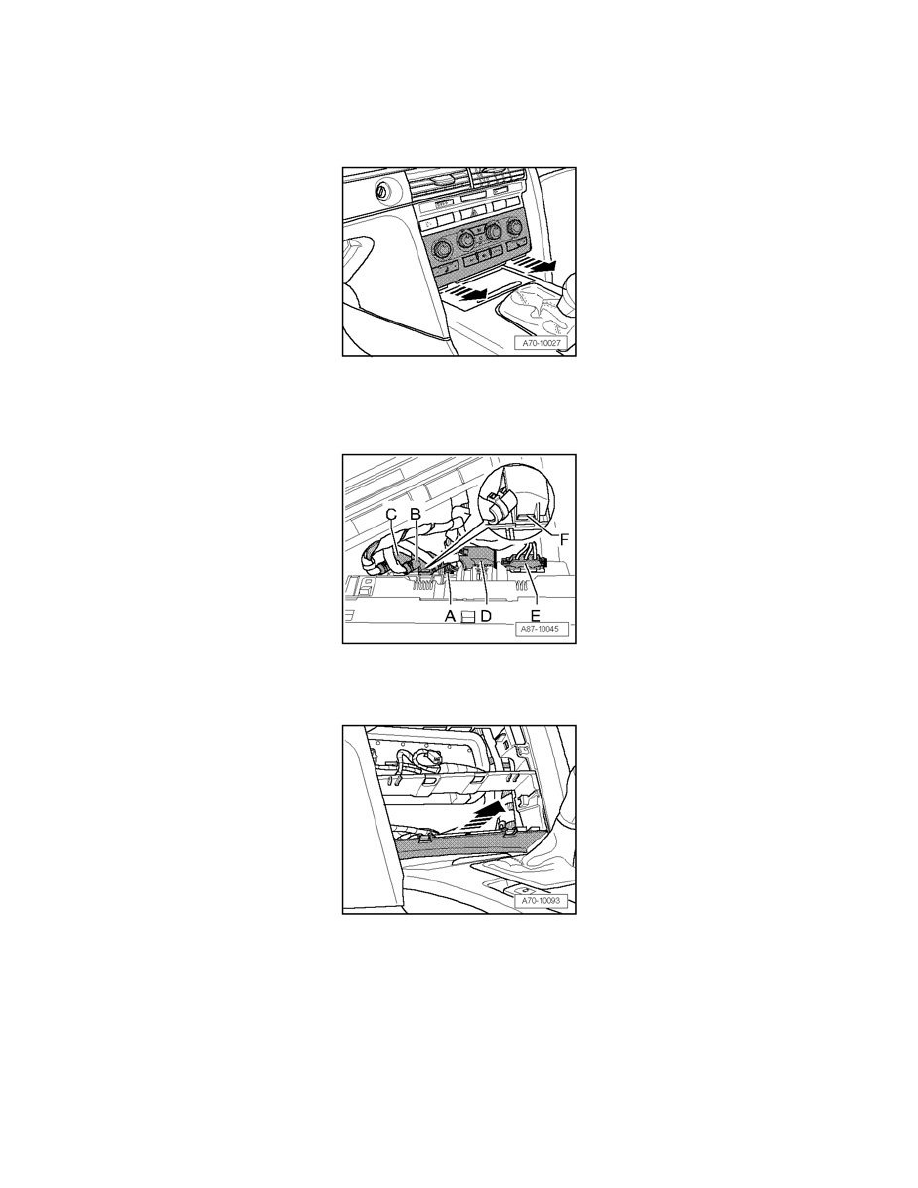 A70-10027

C B F A D E A87-10045

A70-10093